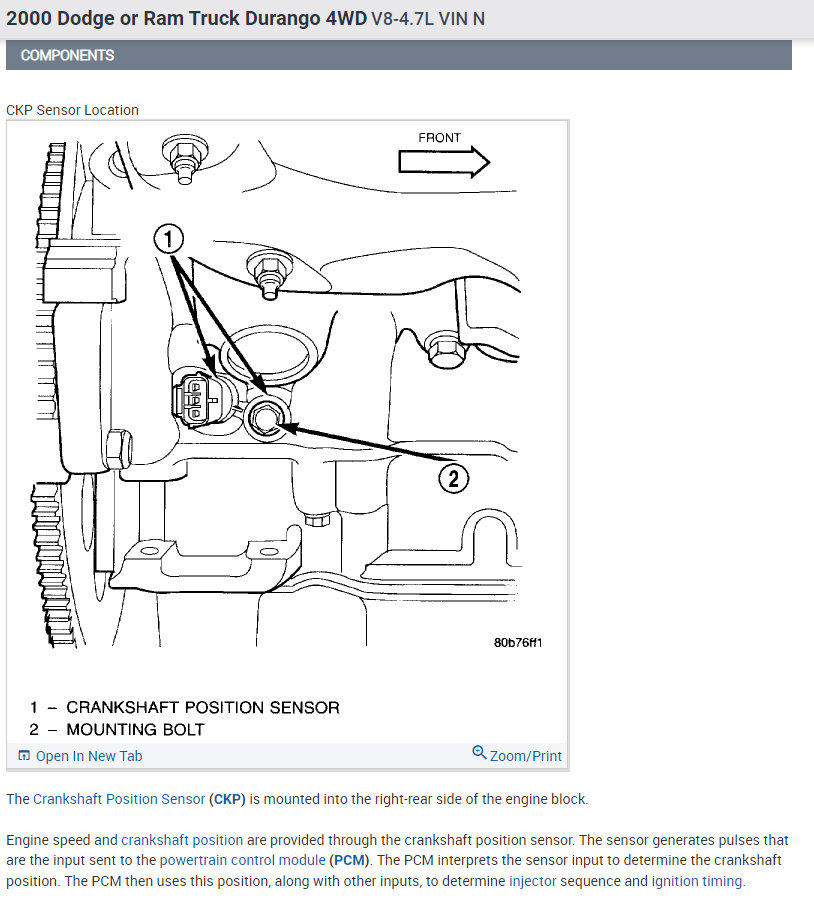 2000 Dodge or Ram Truck Durango 4WD V8-4.7L VIN N

COMPONENTS

CKP Sensor Location

FRONT

1

2

80b76ff1

1 – CRANKSHAFT POSITION SENSOR
2 – MOUNTING BOLT

Open In New Tab

Zoom/Print

The Crankshaft Position Sensor (CKP) is mounted into the right-rear side of the engine block.

Engine speed and crankshaft position are provided through the crankshaft position sensor. The sensor generates pulses that are the input sent to the powertrain control module (PCM). The PCM interprets the sensor input to determine the crankshaft position. The PCM then uses this position, along with other inputs, to determine injector sequence and ignition timing.