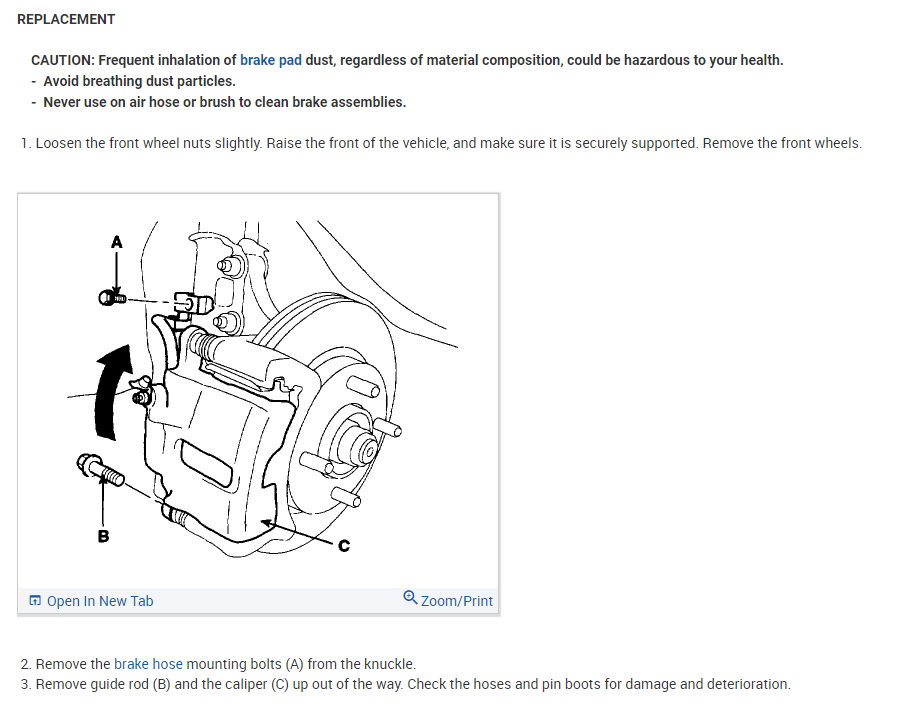 REPLACEMENT

CAUTION: Frequent inhalation of brake pad dust, regardless of material composition, could be hazardous to your health.
- Avoid breathing dust particles.
- Never use on air hose or brush to clean brake assemblies.

1. Loosen the front wheel nuts slightly. Raise the front of the vehicle, and make sure it is securely supported. Remove the front wheels.

A

B

C

Open In New Tab

Zoom/Print

2. Remove the brake hose mounting bolts (A) from the knuckle.
3. Remove guide rod (B) and the caliper (C) up out of the way. Check the hoses and pin boots for damage and deterioration.