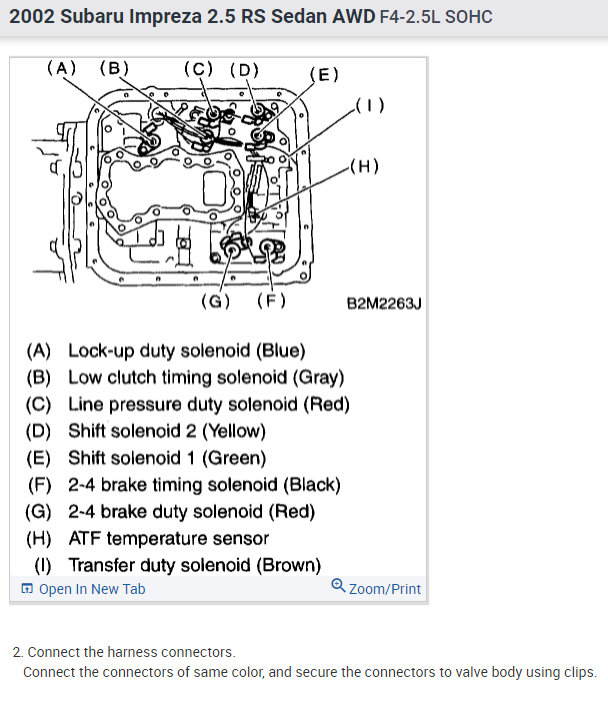 2002 Subaru Impreza 2.5 RS Sedan AWD F4-2.5L SOHC

(A) (B) (C) (D) (E) (I) (H) (G) (F) B2M2263J

(A) Lock-up duty solenoid (Blue)
(B) Low clutch timing solenoid (Gray)
(C) Line pressure duty solenoid (Red)
(D) Shift solenoid 2 (Yellow)
(E) Shift solenoid 1 (Green)
(F) 2-4 brake timing solenoid (Black)
(G) 2-4 brake duty solenoid (Red)
(H) ATF temperature sensor
(I) Transfer duty solenoid (Brown)

Open In New Tab Zoom/Print

2. Connect the harness connectors.
Connect the connectors of same color, and secure the connectors to valve body using clips.