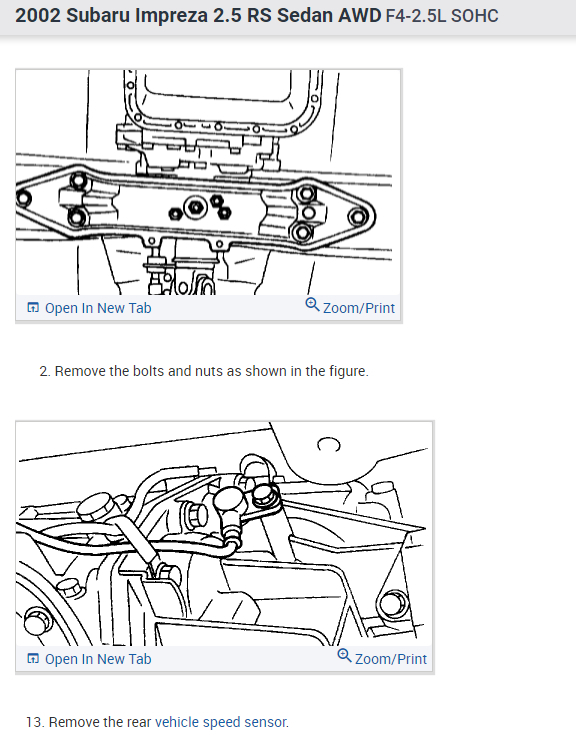 2002 Subaru Impreza 2.5 RS Sedan AWD F4-2.5L SOHC

Open In New Tab
Zoom/Print

2. Remove the bolts and nuts as shown in the figure.

Open In New Tab
Zoom/Print

13. Remove the rear vehicle speed sensor.