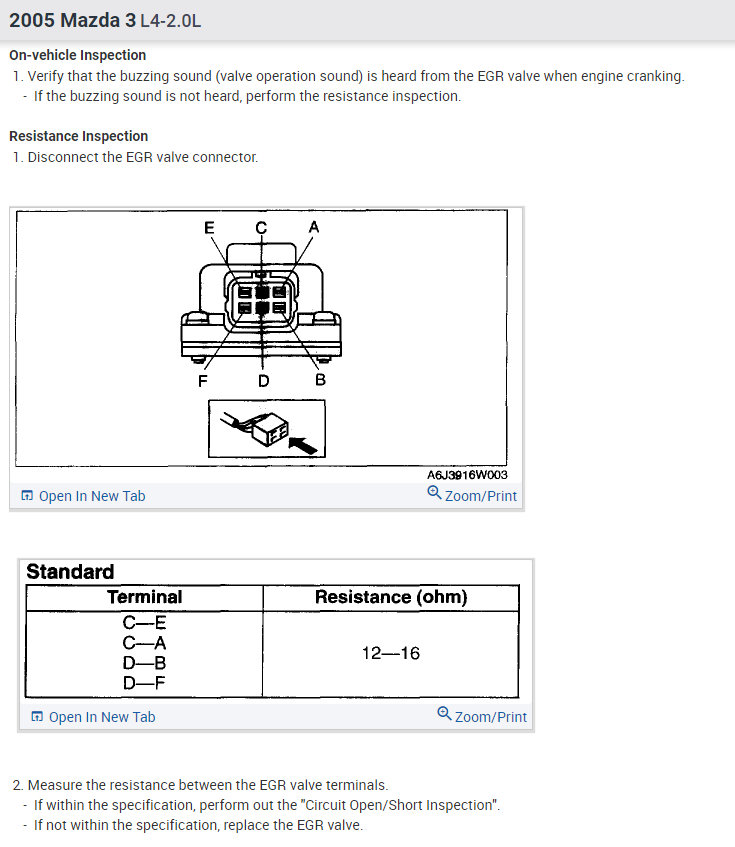 2005 Mazda 3 L4-2.0L

On-vehicle Inspection
1. Verify that the buzzing sound (valve operation sound) is heard from the EGR valve when engine cranking.
- If the buzzing sound is not heard, perform the resistance inspection.

Resistance Inspection
1. Disconnect the EGR valve connector.

E C A
F D B
A6J3916W003
Open In New Tab
Zoom/Print

Standard

| Terminal | Resistance (ohm) |
|---|---|
| C—E<br>C—A<br>D—B<br>D—F | 12—16 |

Open In New Tab
Zoom/Print

2. Measure the resistance between the EGR valve terminals.
- If within the specification, perform out the "Circuit Open/Short Inspection".
- If not within the specification, replace the EGR valve.