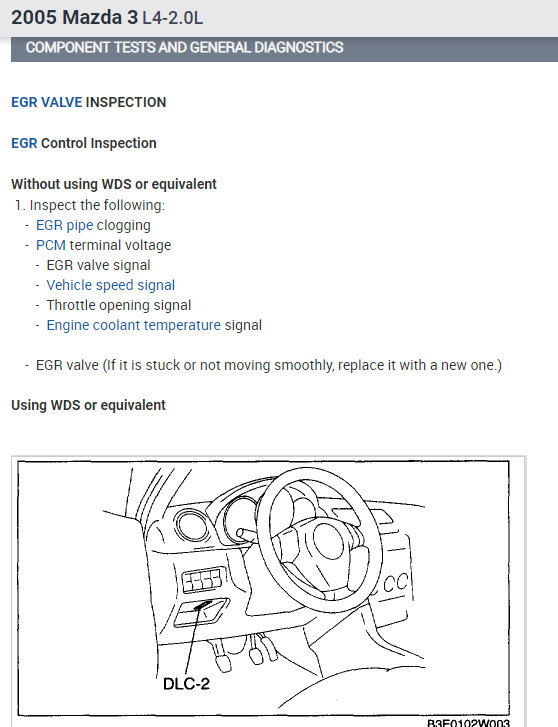 2005 Mazda 3 L4-2.0L

COMPONENT TESTS AND GENERAL DIAGNOSTICS

EGR VALVE INSPECTION

EGR Control Inspection

Without using WDS or equivalent

1. Inspect the following:
- EGR pipe clogging
- PCM terminal voltage
- EGR valve signal
- Vehicle speed signal
- Throttle opening signal
- Engine coolant temperature signal

- EGR valve (If it is stuck or not moving smoothly, replace it with a new one.)

Using WDS or equivalent

DLC-2

B3E0102W003