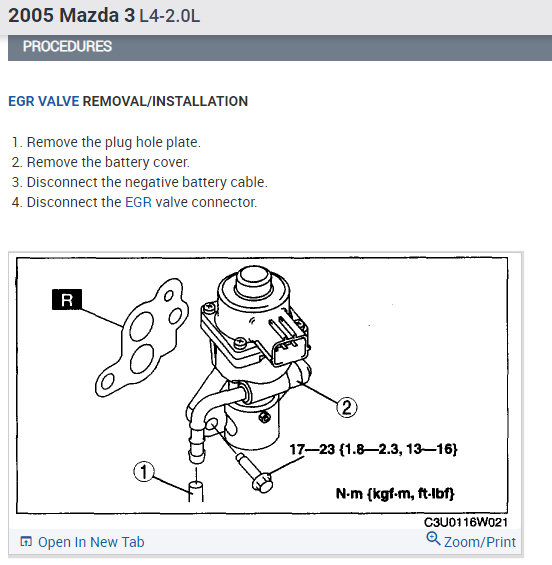 2005 Mazda 3 L4-2.0L

PROCEDURES

EGR VALVE REMOVAL/INSTALLATION

1. Remove the plug hole plate.
2. Remove the battery cover.
3. Disconnect the negative battery cable.
4. Disconnect the EGR valve connector.

R

2

1

17—23 {1.8—2.3, 13—16}

N·m {kgf·m, ft·lbf}

C3U0116W021

Open In New Tab

Zoom/Print