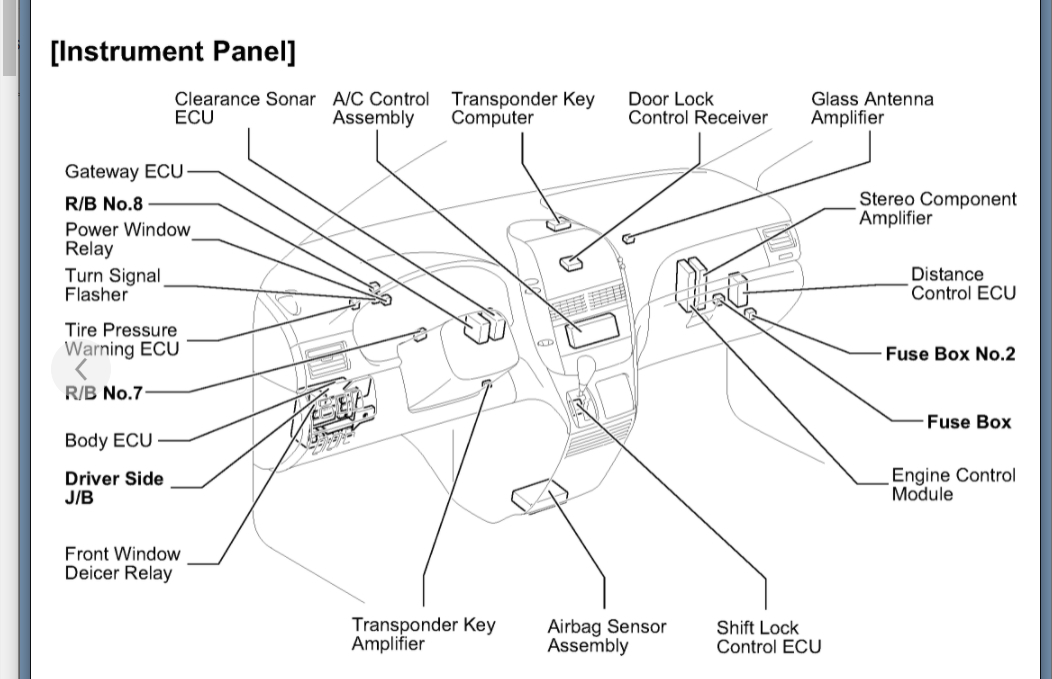 [Instrument Panel]

Clearance Sonar ECU

A/C Control Assembly

Transponder Key Computer

Door Lock Control Receiver

Glass Antenna Amplifier

Gateway ECU

R/B No.8

Power Window Relay

Turn Signal Flasher

Tire Pressure Warning ECU

R/B No.7

Body ECU

Driver Side J/B

Front Window Deicer Relay

Stereo Component Amplifier

Distance Control ECU

Fuse Box No.2

Fuse Box

Engine Control Module

Transponder Key Amplifier

Airbag Sensor Assembly

Shift Lock Control ECU