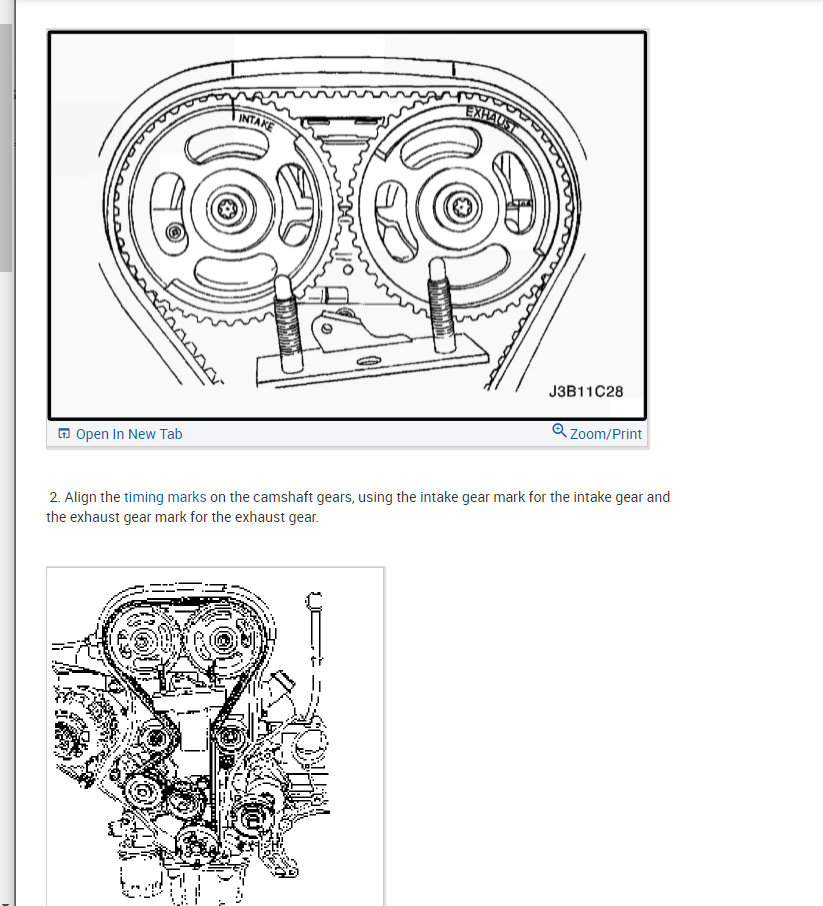 INTAKE

EXHAUST

J3B11C28

Open In New Tab

Zoom/Print

2. Align the timing marks on the camshaft gears, using the intake gear mark for the intake gear and the exhaust gear mark for the exhaust gear.