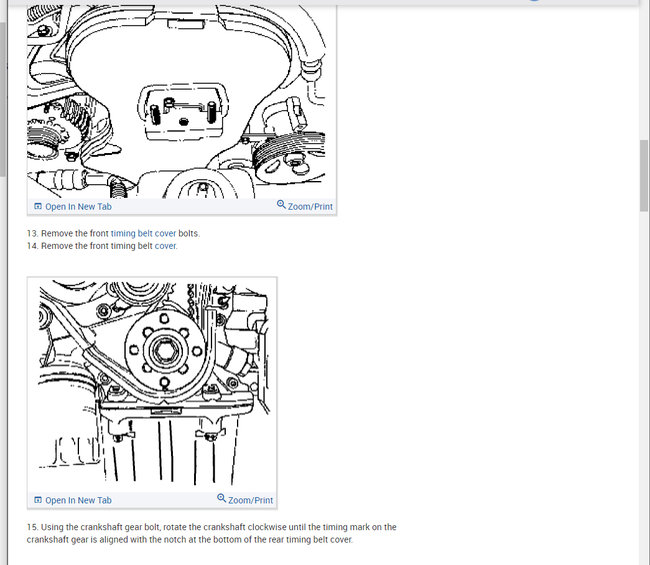 Open In New Tab
Zoom/Print

13. Remove the front timing belt cover bolts.
14. Remove the front timing belt cover.

Open In New Tab
Zoom/Print

15. Using the crankshaft gear bolt, rotate the crankshaft clockwise until the timing mark on the crankshaft gear is aligned with the notch at the bottom of the rear timing belt cover.