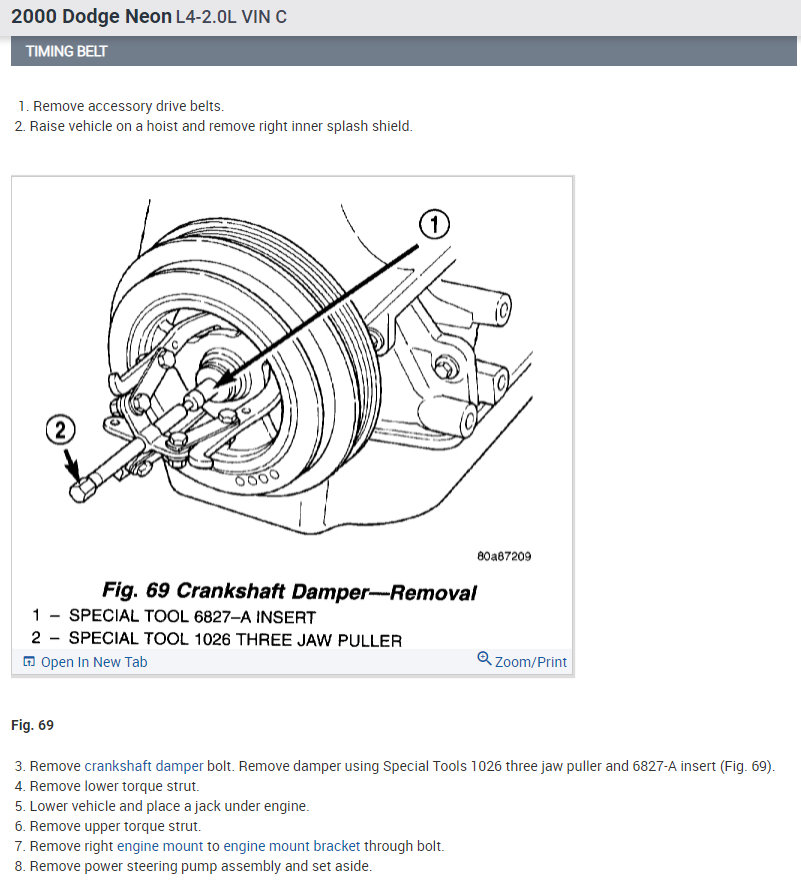 2000 Dodge Neon L4-2.0L VIN C

TIMING BELT

1. Remove accessory drive belts.
2. Raise vehicle on a hoist and remove right inner splash shield.

1

2

80a87209

Fig. 69 Crankshaft Damper—Removal
1 – SPECIAL TOOL 6827–A INSERT
2 – SPECIAL TOOL 1026 THREE JAW PULLER

Open In New Tab

Zoom/Print

Fig. 69

3. Remove crankshaft damper bolt. Remove damper using Special Tools 1026 three jaw puller and 6827-A insert (Fig. 69).
4. Remove lower torque strut.
5. Lower vehicle and place a jack under engine.
6. Remove upper torque strut.
7. Remove right engine mount to engine mount bracket through bolt.
8. Remove power steering pump assembly and set aside.