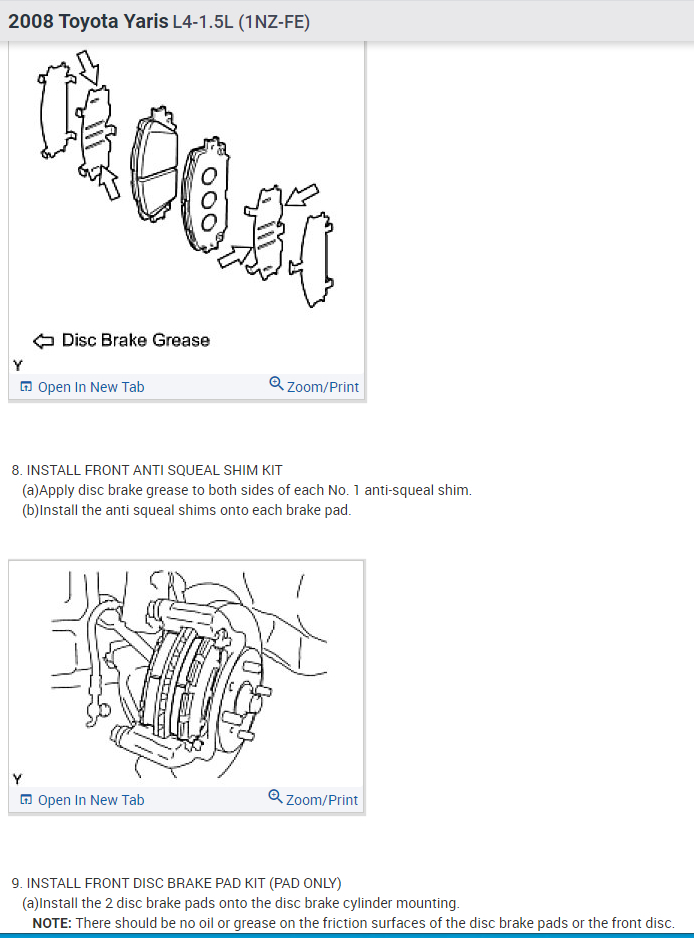 2008 Toyota Yaris L4-1.5L (1NZ-FE)

Disc Brake Grease

Y

Open In New Tab Zoom/Print

8. INSTALL FRONT ANTI SQUEAL SHIM KIT
(a)Apply disc brake grease to both sides of each No. 1 anti-squeal shim.
(b)Install the anti squeal shims onto each brake pad.

Y

Open In New Tab Zoom/Print

9. INSTALL FRONT DISC BRAKE PAD KIT (PAD ONLY)
(a)Install the 2 disc brake pads onto the disc brake cylinder mounting.
NOTE: There should be no oil or grease on the friction surfaces of the disc brake pads or the front disc.