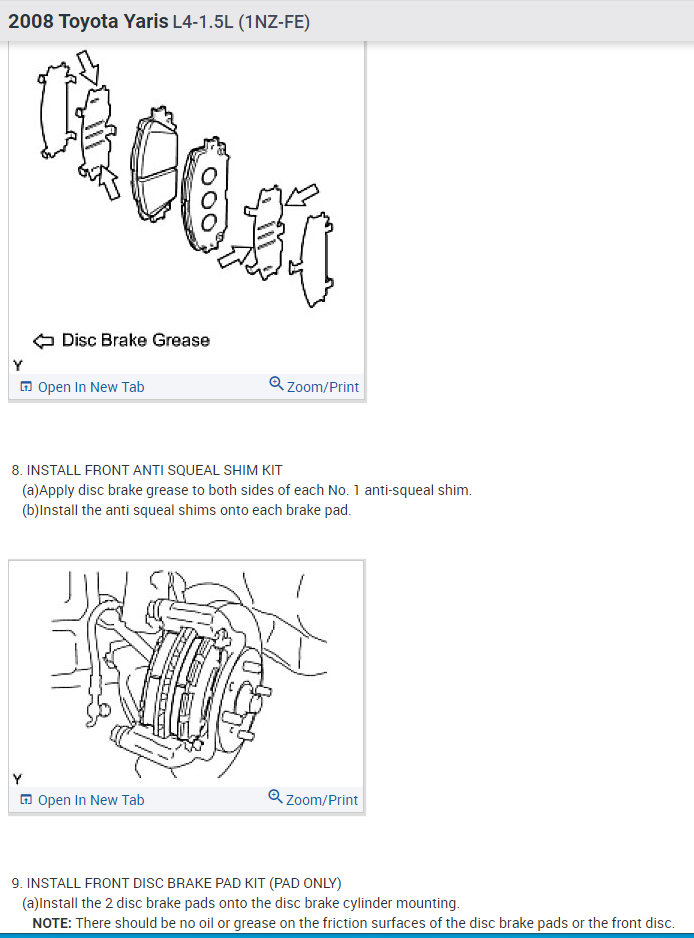 2008 Toyota Yaris L4-1.5L (1NZ-FE)

Disc Brake Grease

Y

Open In New Tab

Zoom/Print

8. INSTALL FRONT ANTI SQUEAL SHIM KIT

(a)Apply disc brake grease to both sides of each No. 1 anti-squeal shim.

(b)Install the anti squeal shims onto each brake pad.

Y

Open In New Tab

Zoom/Print

9. INSTALL FRONT DISC BRAKE PAD KIT (PAD ONLY)

(a)Install the 2 disc brake pads onto the disc brake cylinder mounting.

NOTE: There should be no oil or grease on the friction surfaces of the disc brake pads or the front disc.