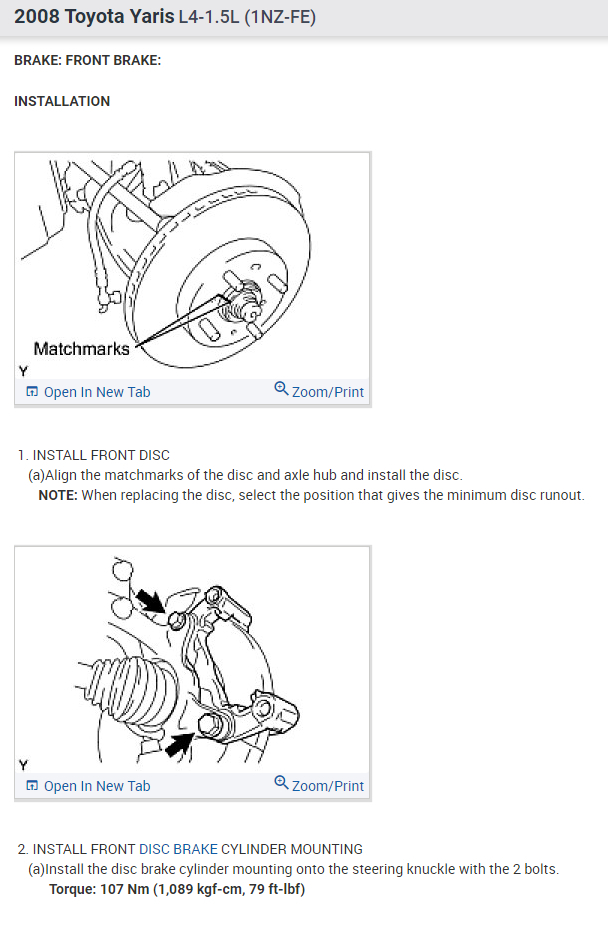 2008 Toyota Yaris L4-1.5L (1NZ-FE)

BRAKE: FRONT BRAKE:

INSTALLATION

Matchmarks
Y
Open In New Tab
Zoom/Print

1. INSTALL FRONT DISC
(a)Align the matchmarks of the disc and axle hub and install the disc.
NOTE: When replacing the disc, select the position that gives the minimum disc runout.

Y
Open In New Tab
Zoom/Print

2. INSTALL FRONT DISC BRAKE CYLINDER MOUNTING
(a)Install the disc brake cylinder mounting onto the steering knuckle with the 2 bolts.
Torque: 107 Nm (1,089 kgf-cm, 79 ft-lbf)