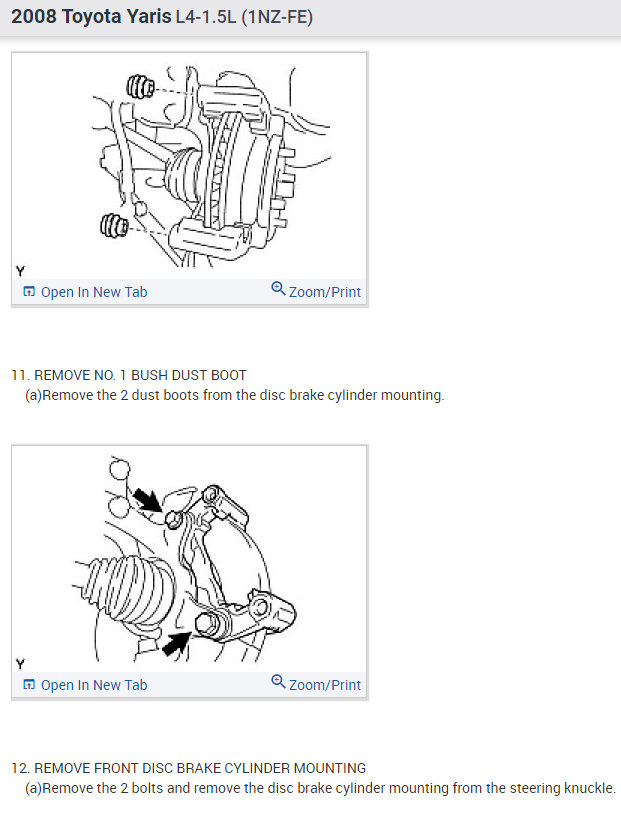 2008 Toyota Yaris L4-1.5L (1NZ-FE)

Y

Open In New Tab Zoom/Print

11. REMOVE NO. 1 BUSH DUST BOOT
(a)Remove the 2 dust boots from the disc brake cylinder mounting.

Y

Open In New Tab Zoom/Print

12. REMOVE FRONT DISC BRAKE CYLINDER MOUNTING
(a)Remove the 2 bolts and remove the disc brake cylinder mounting from the steering knuckle.