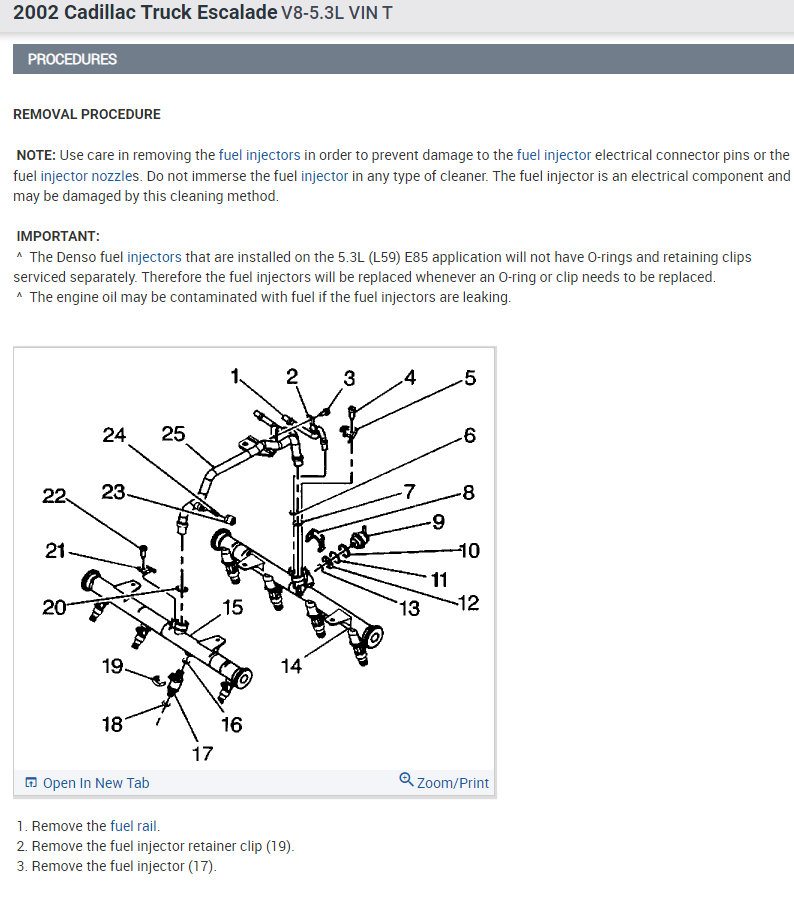 2002 Cadillac Truck Escalade V8-5.3L VIN T

PROCEDURES

REMOVAL PROCEDURE

NOTE: Use care in removing the fuel injectors in order to prevent damage to the fuel injector electrical connector pins or the fuel injector nozzles. Do not immerse the fuel injector in any type of cleaner. The fuel injector is an electrical component and may be damaged by this cleaning method.

IMPORTANT:
^ The Denso fuel injectors that are installed on the 5.3L (L59) E85 application will not have O-rings and retaining clips serviced separately. Therefore the fuel injectors will be replaced whenever an O-ring or clip needs to be replaced.
^ The engine oil may be contaminated with fuel if the fuel injectors are leaking.

1 2 3 4 5 6 7 8 9 10 11 12 13 14 15 16 17 18 19 20 21 22 23 24 25

Open In New Tab
Zoom/Print

1. Remove the fuel rail.
2. Remove the fuel injector retainer clip (19).
3. Remove the fuel injector (17).