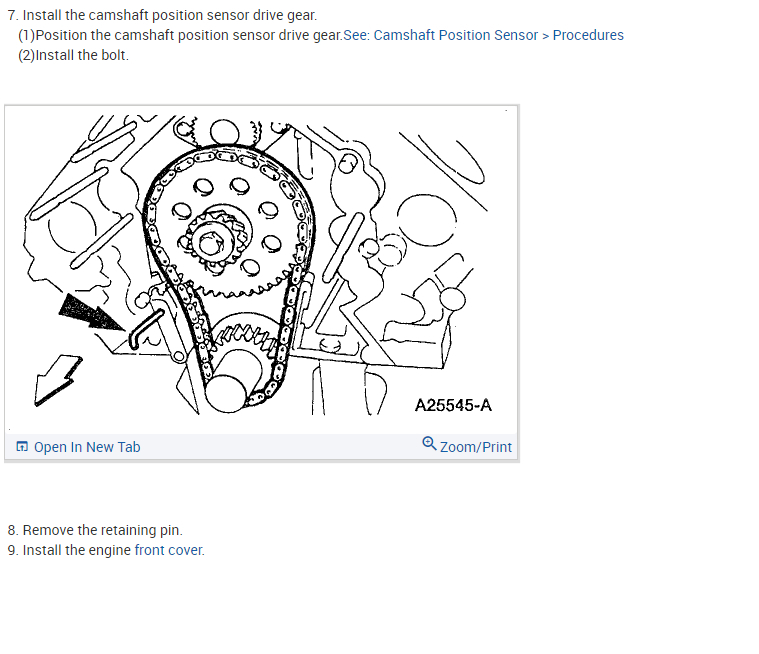 7. Install the camshaft position sensor drive gear.
(1)Position the camshaft position sensor drive gear.See: Camshaft Position Sensor > Procedures
(2)Install the bolt.

A25545-A

Open In New Tab
Zoom/Print

8. Remove the retaining pin.
9. Install the engine front cover.