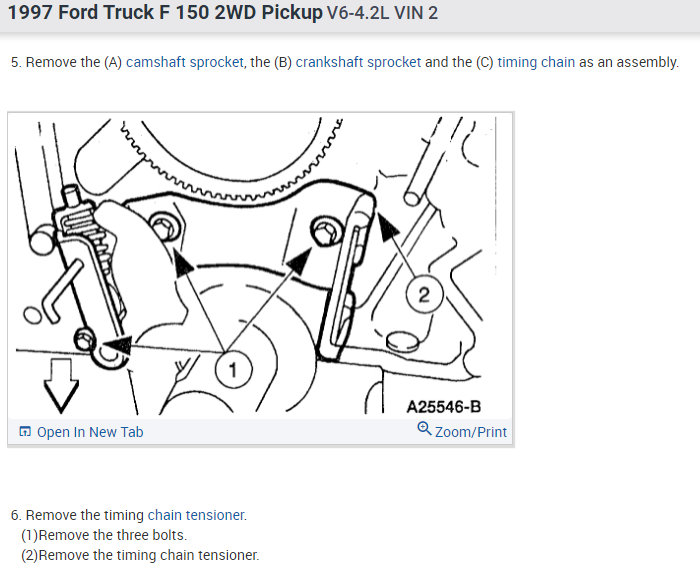 1997 Ford Truck F 150 2WD Pickup V6-4.2L VIN 2

5. Remove the (A) camshaft sprocket, the (B) crankshaft sprocket and the (C) timing chain as an assembly.

2

1

A25546-B

Open In New Tab

Zoom/Print

6. Remove the timing chain tensioner.
(1)Remove the three bolts.
(2)Remove the timing chain tensioner.