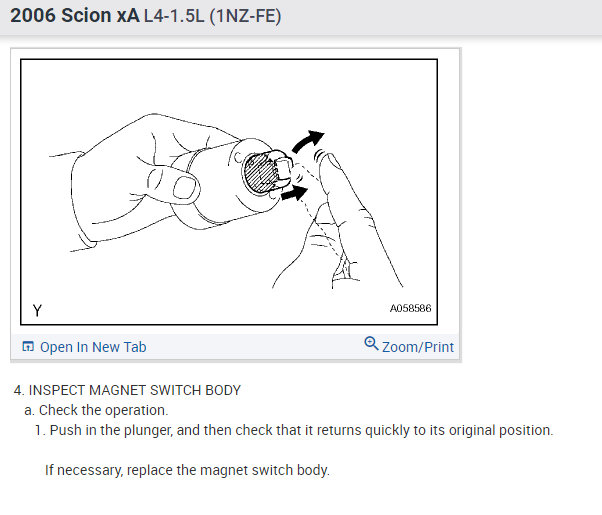 2006 Scion xA L4-1.5L (1NZ-FE)

Y

A058586

Open In New Tab

Zoom/Print

4. INSPECT MAGNET SWITCH BODY

a. Check the operation.

1. Push in the plunger, and then check that it returns quickly to its original position.

If necessary, replace the magnet switch body.