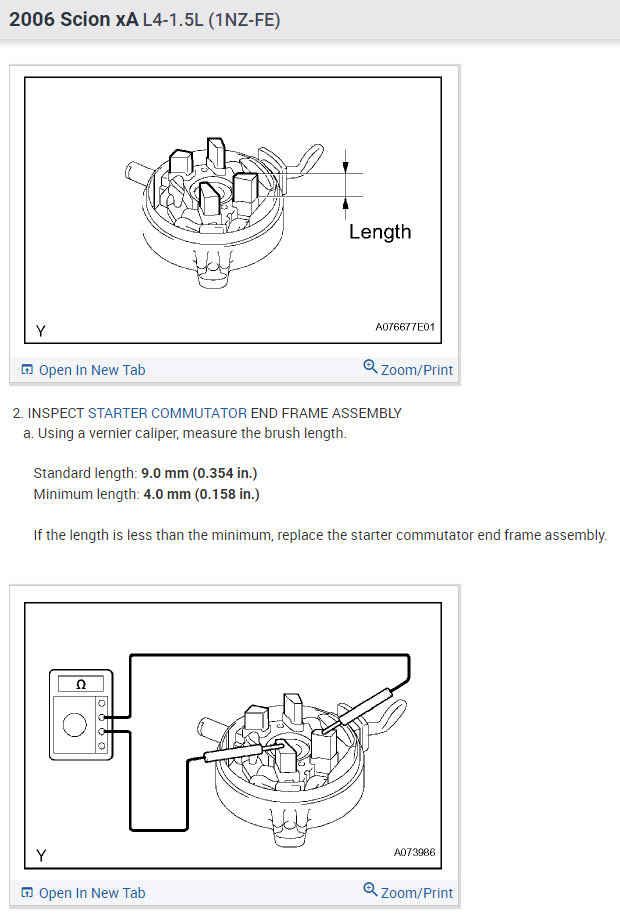 2006 Scion xA L4-1.5L (1NZ-FE)

Length

Y

A076677E01

Open In New Tab

Zoom/Print

2. INSPECT STARTER COMMUTATOR END FRAME ASSEMBLY

a. Using a vernier caliper, measure the brush length.

Standard length: 9.0 mm (0.354 in.)
Minimum length: 4.0 mm (0.158 in.)

If the length is less than the minimum, replace the starter commutator end frame assembly.

Ω

Y

A073986

Open In New Tab

Zoom/Print