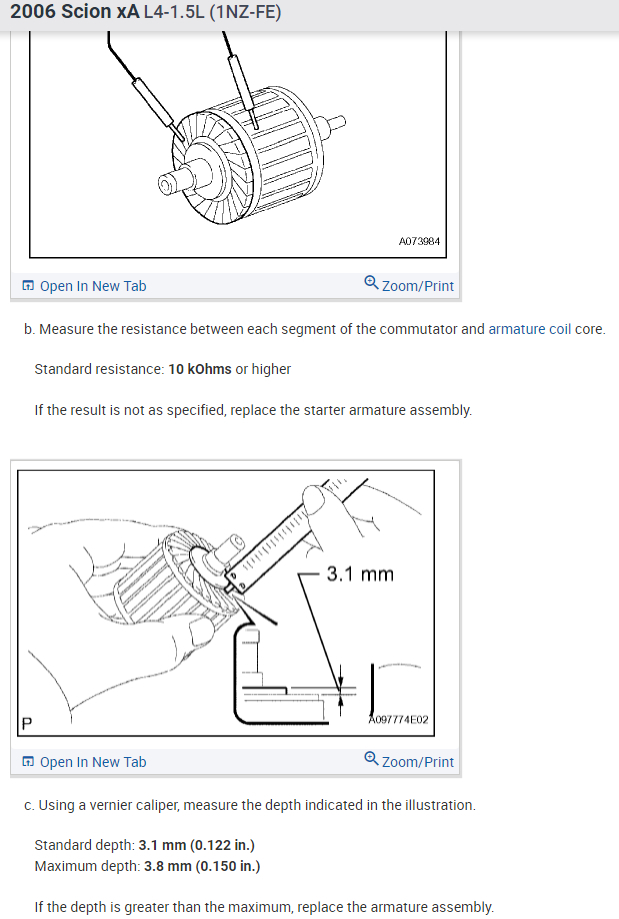 2006 Scion xA L4-1.5L (1NZ-FE)

A073984

Open In New Tab

Zoom/Print

b. Measure the resistance between each segment of the commutator and armature coil core.

Standard resistance: 10 kOhms or higher

If the result is not as specified, replace the starter armature assembly.

3.1 mm

P

A097774E02

Open In New Tab

Zoom/Print

c. Using a vernier caliper, measure the depth indicated in the illustration.

Standard depth: 3.1 mm (0.122 in.)
Maximum depth: 3.8 mm (0.150 in.)

If the depth is greater than the maximum, replace the armature assembly.