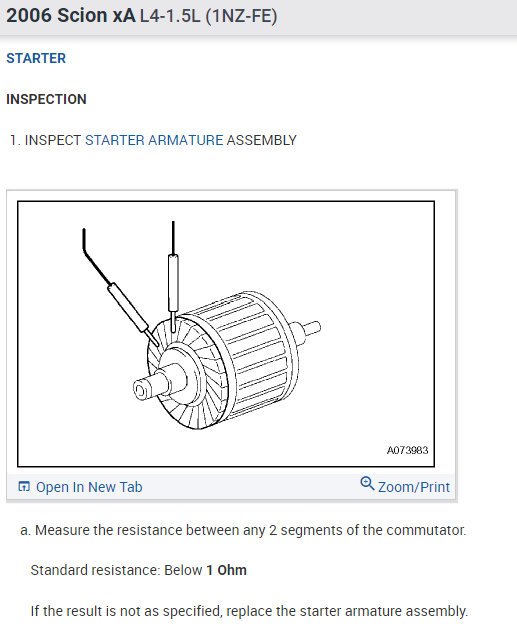 2006 Scion xA L4-1.5L (1NZ-FE)

STARTER

INSPECTION

1. INSPECT STARTER ARMATURE ASSEMBLY

A073983

Open In New Tab

Zoom/Print

a. Measure the resistance between any 2 segments of the commutator.

Standard resistance: Below 1 Ohm

If the result is not as specified, replace the starter armature assembly.