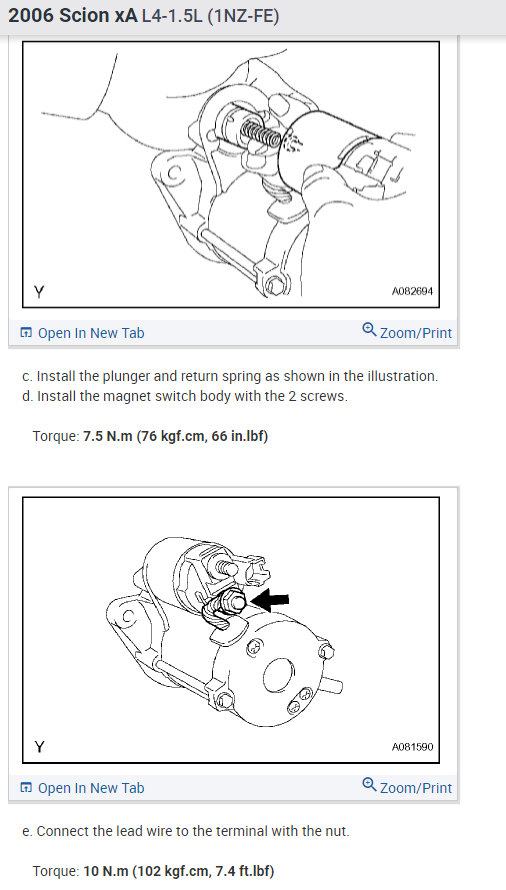 2006 Scion xA L4-1.5L (1NZ-FE)

Y

A082694

Open In New Tab

Zoom/Print

c. Install the plunger and return spring as shown in the illustration.
d. Install the magnet switch body with the 2 screws.

Torque: 7.5 N.m (76 kgf.cm, 66 in.lbf)

Y

A081590

Open In New Tab

Zoom/Print

e. Connect the lead wire to the terminal with the nut.

Torque: 10 N.m (102 kgf.cm, 7.4 ft.lbf)