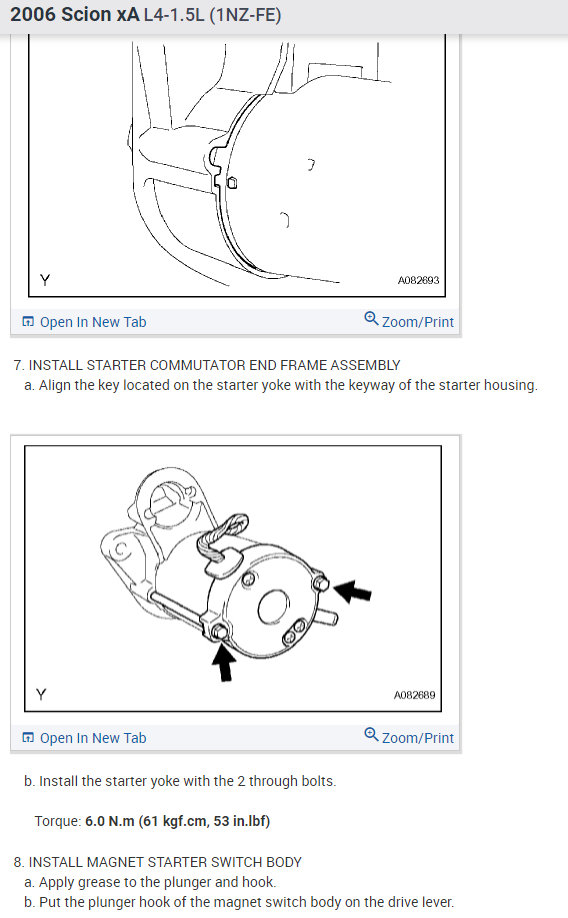 2006 Scion xA L4-1.5L (1NZ-FE)

Y

A082693

Open In New Tab

Zoom/Print

7. INSTALL STARTER COMMUTATOR END FRAME ASSEMBLY

a. Align the key located on the starter yoke with the keyway of the starter housing.

Y

A082689

Open In New Tab

Zoom/Print

b. Install the starter yoke with the 2 through bolts.

Torque: 6.0 N.m (61 kgf.cm, 53 in.lbf)

8. INSTALL MAGNET STARTER SWITCH BODY

a. Apply grease to the plunger and hook.

b. Put the plunger hook of the magnet switch body on the drive lever.