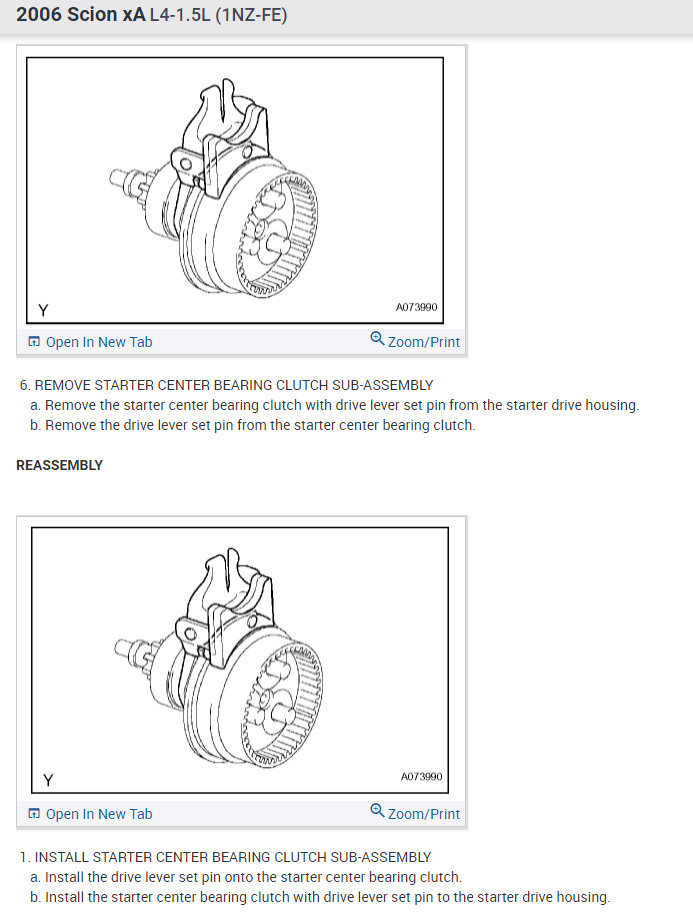 2006 Scion xA L4-1.5L (1NZ-FE)

Y

A073990

Open In New Tab

Zoom/Print

6. REMOVE STARTER CENTER BEARING CLUTCH SUB-ASSEMBLY

a. Remove the starter center bearing clutch with drive lever set pin from the starter drive housing.

b. Remove the drive lever set pin from the starter center bearing clutch.

REASSEMBLY

Y

A073990

Open In New Tab

Zoom/Print

1. INSTALL STARTER CENTER BEARING CLUTCH SUB-ASSEMBLY

a. Install the drive lever set pin onto the starter center bearing clutch.

b. Install the starter center bearing clutch with drive lever set pin to the starter drive housing.