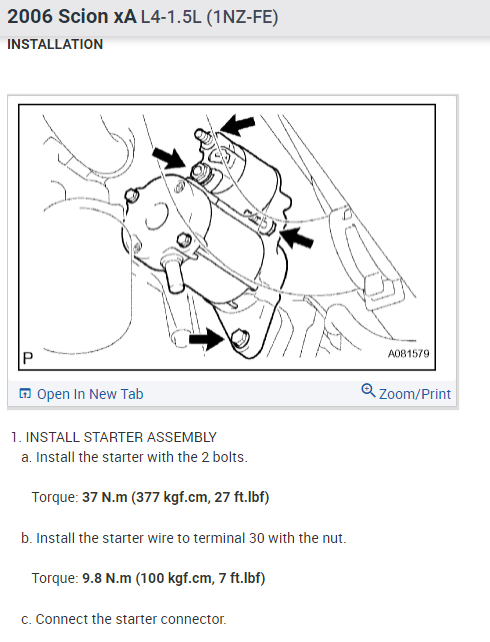 2006 Scion xA L4-1.5L (1NZ-FE)

INSTALLATION

P

A081579

Open In New Tab

Zoom/Print

1. INSTALL STARTER ASSEMBLY

a. Install the starter with the 2 bolts.

Torque: 37 N.m (377 kgf.cm, 27 ft.lbf)

b. Install the starter wire to terminal 30 with the nut.

Torque: 9.8 N.m (100 kgf.cm, 7 ft.lbf)

c. Connect the starter connector.