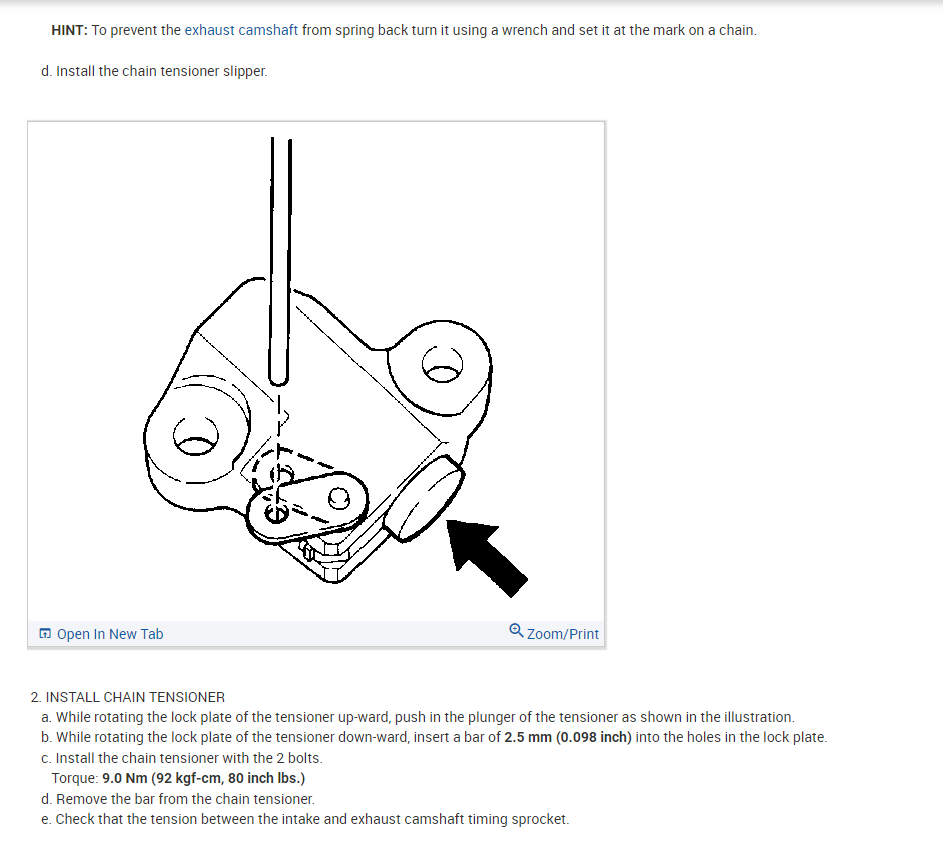 HINT: To prevent the exhaust camshaft from spring back turn it using a wrench and set it at the mark on a chain.

d. Install the chain tensioner slipper.

Open In New Tab

Zoom/Print

2. INSTALL CHAIN TENSIONER

a. While rotating the lock plate of the tensioner up-ward, push in the plunger of the tensioner as shown in the illustration.

b. While rotating the lock plate of the tensioner down-ward, insert a bar of 2.5 mm (0.098 inch) into the holes in the lock plate.

c. Install the chain tensioner with the 2 bolts.

Torque: 9.0 Nm (92 kgf-cm, 80 inch lbs.)

d. Remove the bar from the chain tensioner.

e. Check that the tension between the intake and exhaust camshaft timing sprocket.