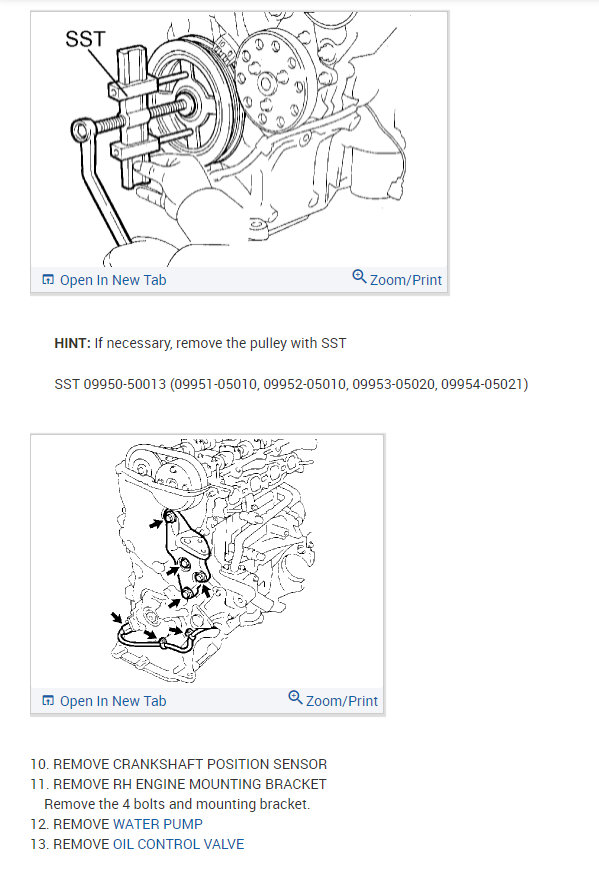 SST

Open In New Tab

Zoom/Print

**HINT:** If necessary, remove the pulley with SST

SST 09950-50013 (09951-05010, 09952-05010, 09953-05020, 09954-05021)

Open In New Tab

Zoom/Print

10. REMOVE CRANKSHAFT POSITION SENSOR
11. REMOVE RH ENGINE MOUNTING BRACKET
Remove the 4 bolts and mounting bracket.
12. REMOVE WATER PUMP
13. REMOVE OIL CONTROL VALVE