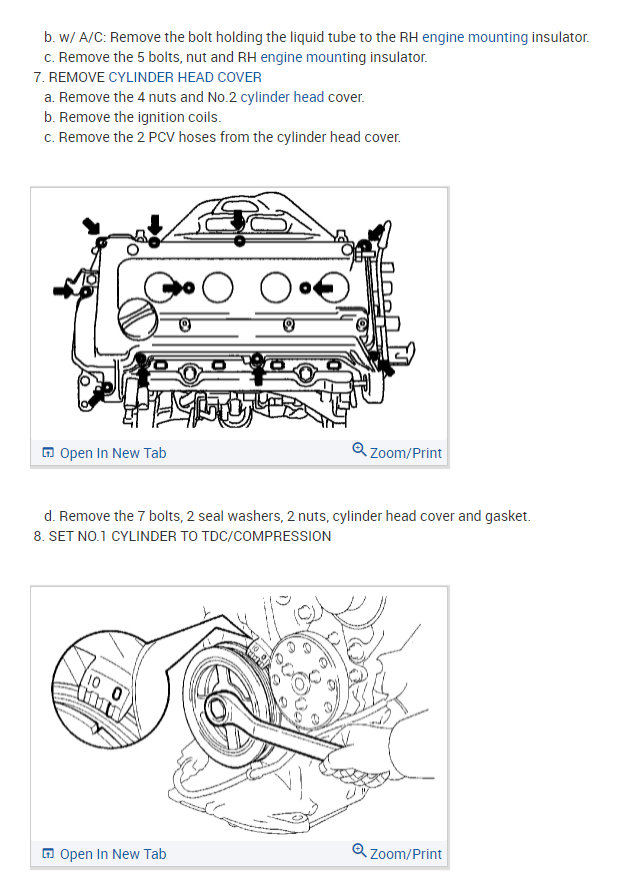 b. w/ A/C: Remove the bolt holding the liquid tube to the RH engine mounting insulator.
c. Remove the 5 bolts, nut and RH engine mounting insulator.
7. REMOVE CYLINDER HEAD COVER
a. Remove the 4 nuts and No.2 cylinder head cover.
b. Remove the ignition coils.
c. Remove the 2 PCV hoses from the cylinder head cover.

Open In New Tab
Zoom/Print

d. Remove the 7 bolts, 2 seal washers, 2 nuts, cylinder head cover and gasket.
8. SET NO.1 CYLINDER TO TDC/COMPRESSION

10 0

Open In New Tab
Zoom/Print