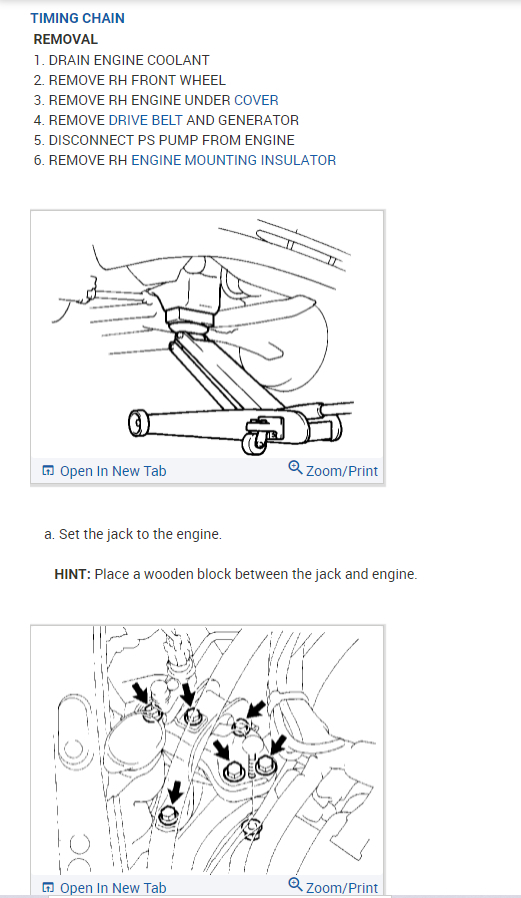 TIMING CHAIN

REMOVAL

1. DRAIN ENGINE COOLANT
2. REMOVE RH FRONT WHEEL
3. REMOVE RH ENGINE UNDER COVER
4. REMOVE DRIVE BELT AND GENERATOR
5. DISCONNECT PS PUMP FROM ENGINE
6. REMOVE RH ENGINE MOUNTING INSULATOR

Open In New Tab Zoom/Print

a. Set the jack to the engine.

HINT: Place a wooden block between the jack and engine.

Open In New Tab Zoom/Print