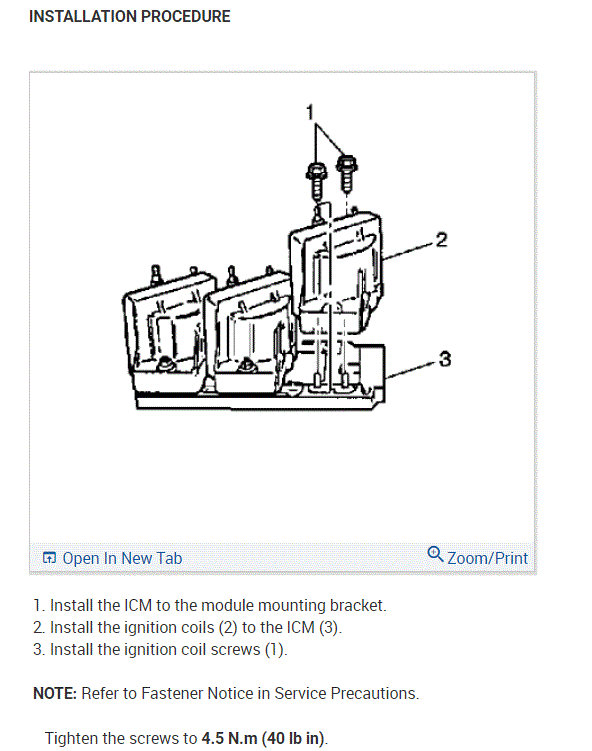 INSTALLATION PROCEDURE

1

2

3

Open In New Tab

Zoom/Print

1. Install the ICM to the module mounting bracket.
2. Install the ignition coils (2) to the ICM (3).
3. Install the ignition coil screws (1).

NOTE: Refer to Fastener Notice in Service Precautions.

Tighten the screws to 4.5 N.m (40 lb in).