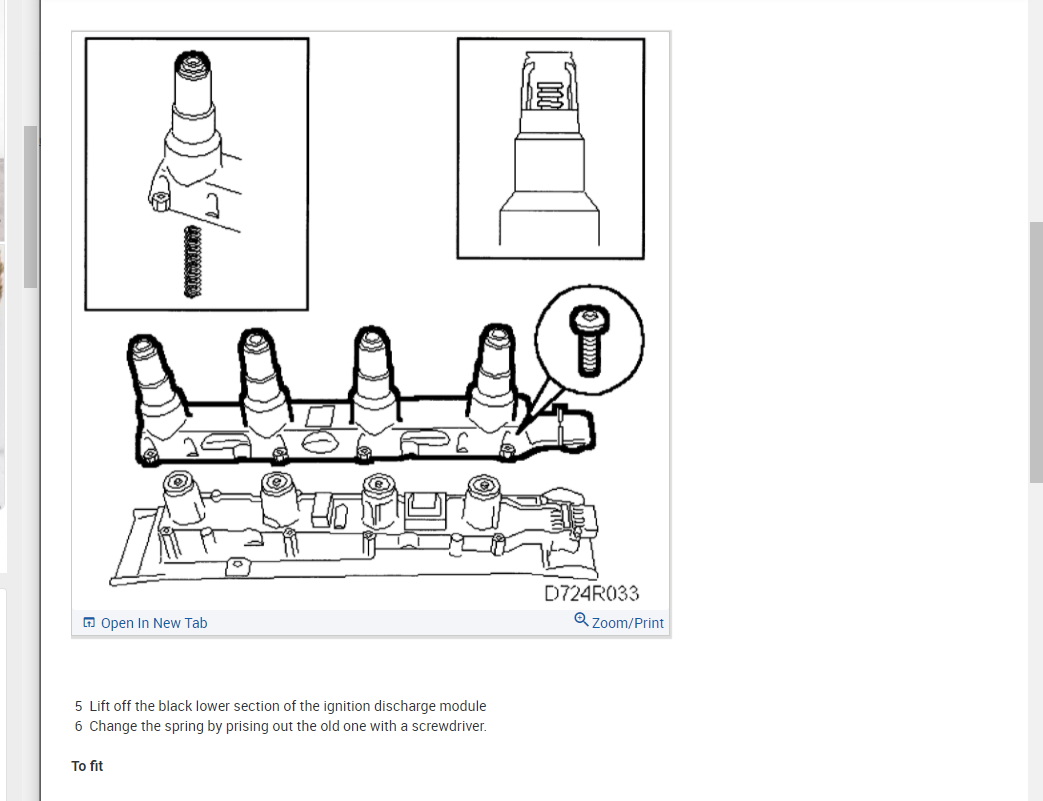 D724R033

Open In New Tab

Zoom/Print

5 Lift off the black lower section of the ignition discharge module
6 Change the spring by prising out the old one with a screwdriver.

To fit