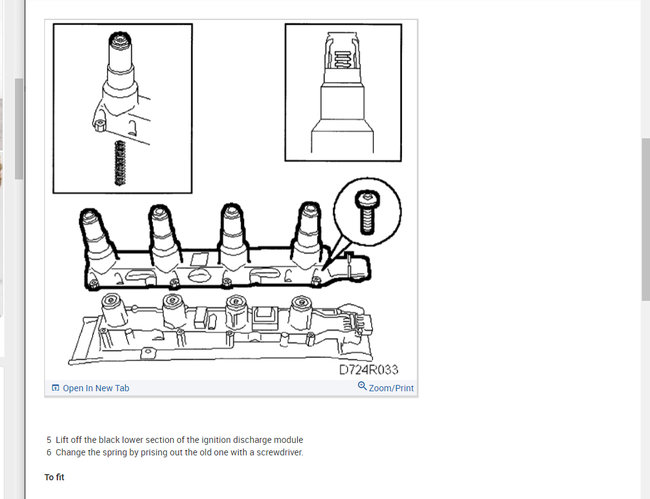 D724R033

Open In New Tab

Zoom/Print

5 Lift off the black lower section of the ignition discharge module
6 Change the spring by prising out the old one with a screwdriver.

To fit