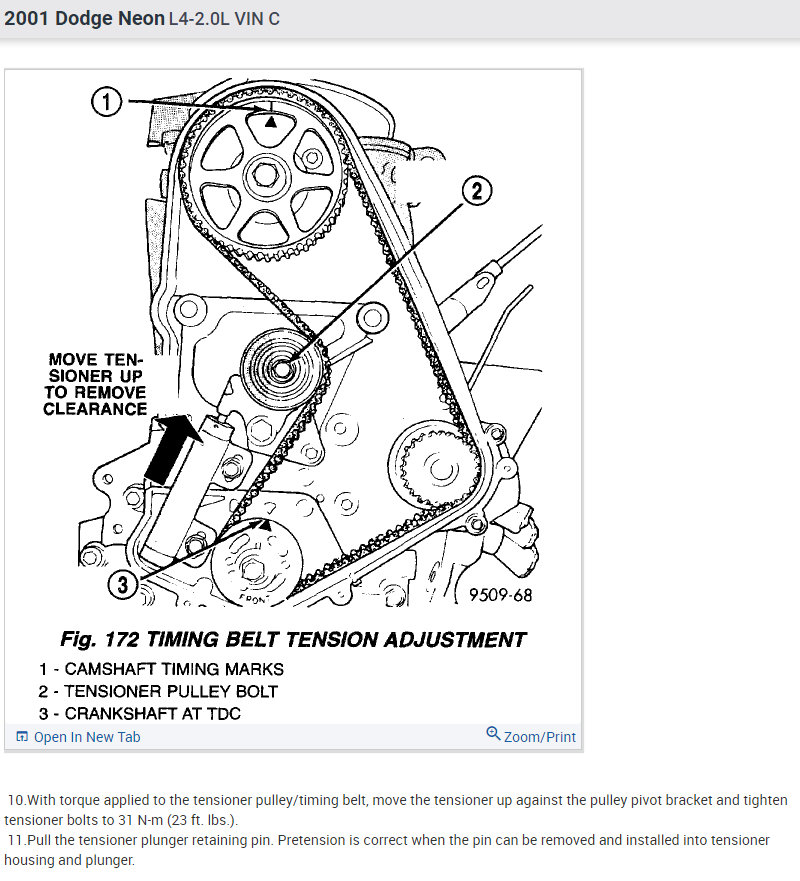 2001 Dodge Neon L4-2.0L VIN C

1

2

MOVE TENSIONER UP TO REMOVE CLEARANCE

3

FRONT

9509-68

Fig. 172 TIMING BELT TENSION ADJUSTMENT
1 - CAMSHAFT TIMING MARKS
2 - TENSIONER PULLEY BOLT
3 - CRANKSHAFT AT TDC

Open In New Tab

Zoom/Print

10.With torque applied to the tensioner pulley/timing belt, move the tensioner up against the pulley pivot bracket and tighten tensioner bolts to 31 N-m (23 ft. lbs.).
11.Pull the tensioner plunger retaining pin. Pretension is correct when the pin can be removed and installed into tensioner housing and plunger.