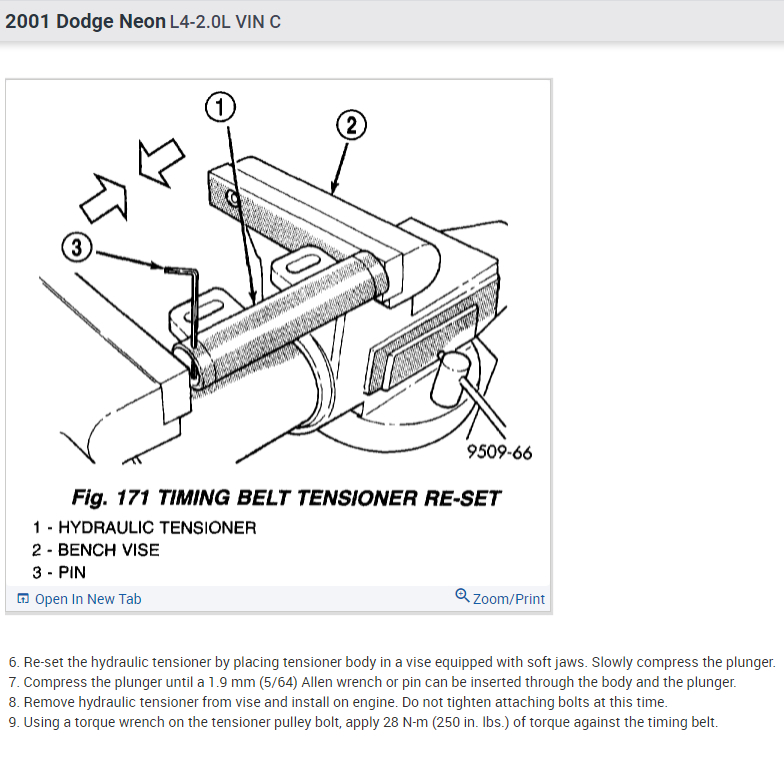 2001 Dodge Neon L4-2.0L VIN C

1

2

3

9509-66

Fig. 171 TIMING BELT TENSIONER RE-SET

1 - HYDRAULIC TENSIONER
2 - BENCH VISE
3 - PIN

Open In New Tab

Zoom/Print

6. Re-set the hydraulic tensioner by placing tensioner body in a vise equipped with soft jaws. Slowly compress the plunger.
7. Compress the plunger until a 1.9 mm (5/64) Allen wrench or pin can be inserted through the body and the plunger.
8. Remove hydraulic tensioner from vise and install on engine. Do not tighten attaching bolts at this time.
9. Using a torque wrench on the tensioner pulley bolt, apply 28 N-m (250 in. lbs.) of torque against the timing belt.