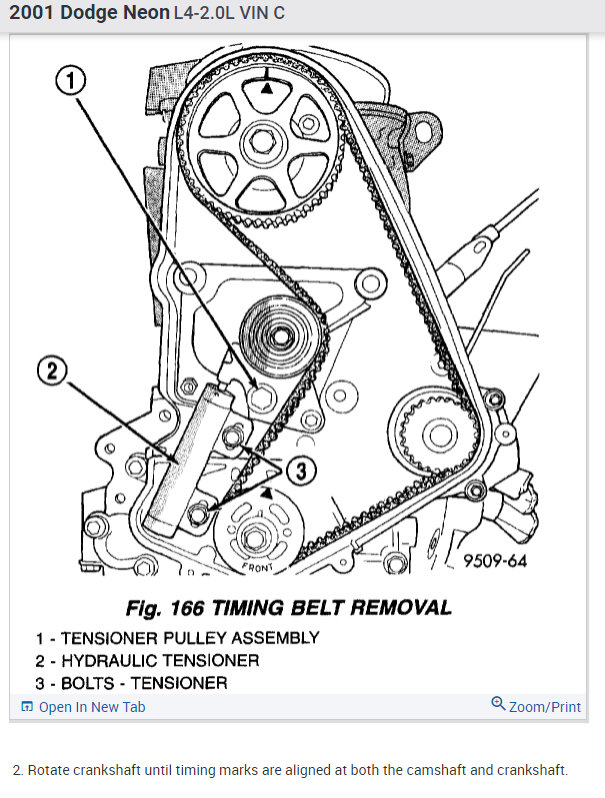 2001 Dodge Neon L4-2.0L VIN C

1

2

3

FRONT

9509-64

Fig. 166 TIMING BELT REMOVAL

1 - TENSIONER PULLEY ASSEMBLY
2 - HYDRAULIC TENSIONER
3 - BOLTS - TENSIONER

Open In New Tab

Zoom/Print

2. Rotate crankshaft until timing marks are aligned at both the camshaft and crankshaft.