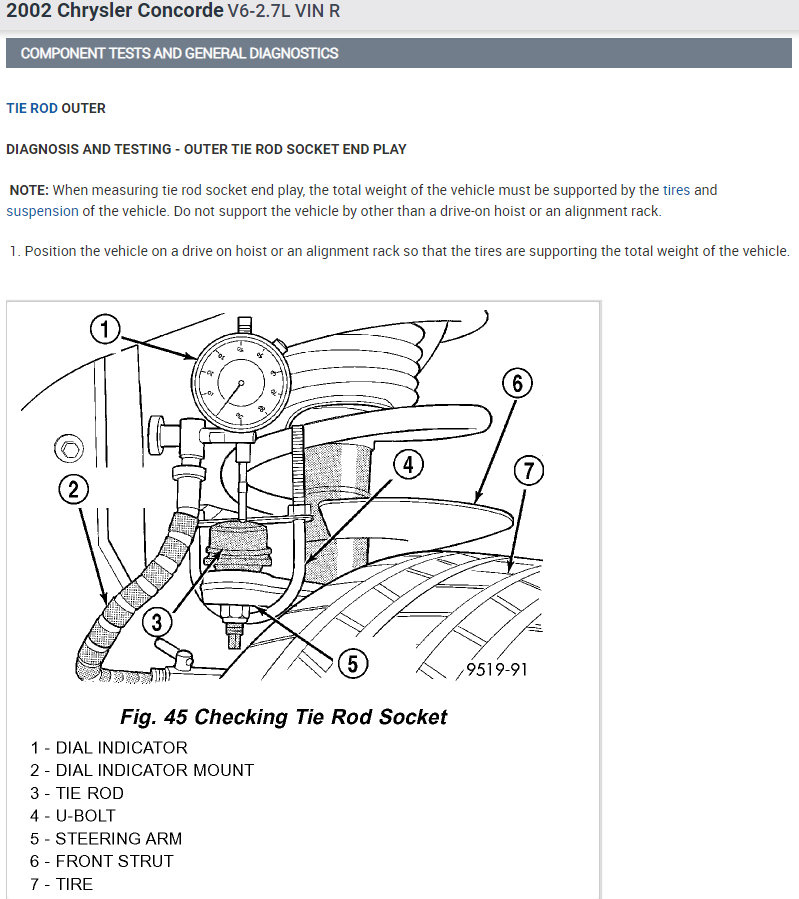 2002 Chrysler Concorde V6-2.7L VIN R

COMPONENT TESTS AND GENERAL DIAGNOSTICS

TIE ROD OUTER

DIAGNOSIS AND TESTING - OUTER TIE ROD SOCKET END PLAY

NOTE: When measuring tie rod socket end play, the total weight of the vehicle must be supported by the tires and suspension of the vehicle. Do not support the vehicle by other than a drive-on hoist or an alignment rack.

1. Position the vehicle on a drive on hoist or an alignment rack so that the tires are supporting the total weight of the vehicle.

1
2
3
4
5
6
7
9519-91

Fig. 45 Checking Tie Rod Socket

1 - DIAL INDICATOR
2 - DIAL INDICATOR MOUNT
3 - TIE ROD
4 - U-BOLT
5 - STEERING ARM
6 - FRONT STRUT
7 - TIRE