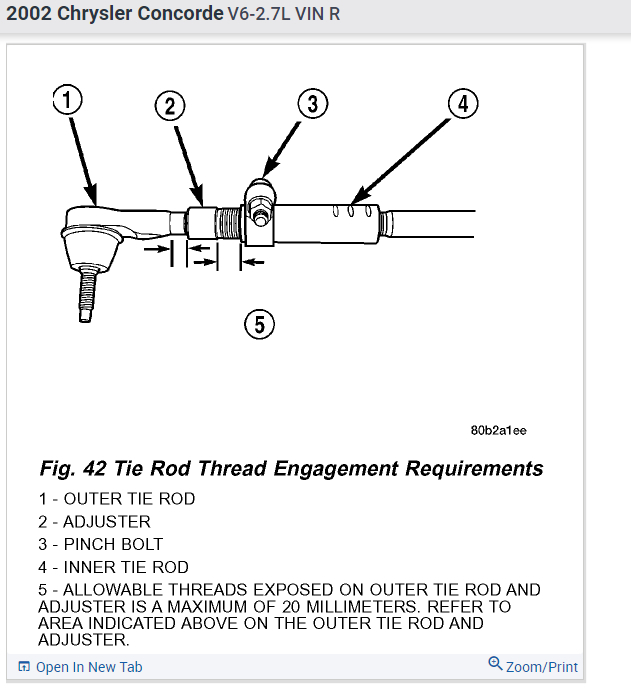 2002 Chrysler Concorde V6-2.7L VIN R

1

2

3

4

5

80b2a1ee

Fig. 42 Tie Rod Thread Engagement Requirements

1 - OUTER TIE ROD

2 - ADJUSTER

3 - PINCH BOLT

4 - INNER TIE ROD

5 - ALLOWABLE THREADS EXPOSED ON OUTER TIE ROD AND ADJUSTER IS A MAXIMUM OF 20 MILLIMETERS. REFER TO AREA INDICATED ABOVE ON THE OUTER TIE ROD AND ADJUSTER.

Open In New Tab

Zoom/Print