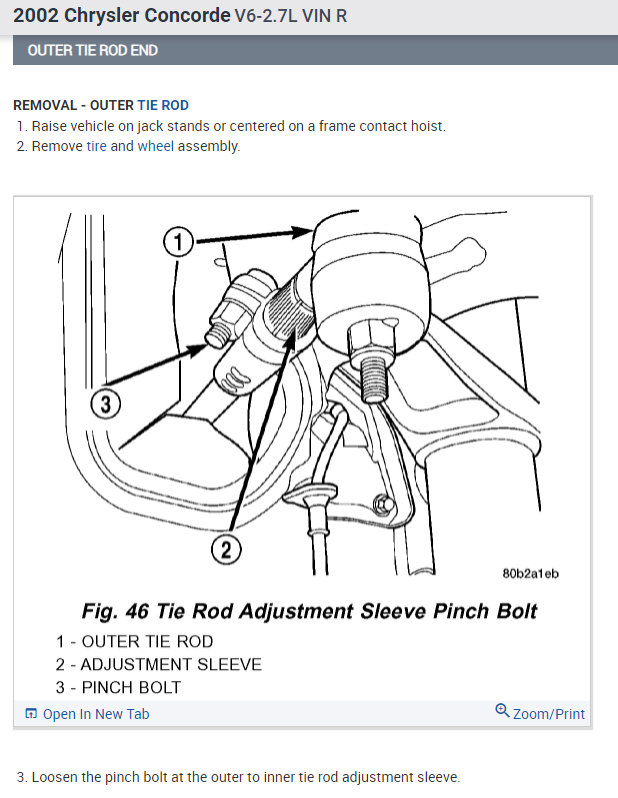 2002 Chrysler Concorde V6-2.7L VIN R

OUTER TIE ROD END

REMOVAL - OUTER TIE ROD
1. Raise vehicle on jack stands or centered on a frame contact hoist.
2. Remove tire and wheel assembly.

1
3
2
80b2a1eb

Fig. 46 Tie Rod Adjustment Sleeve Pinch Bolt
1 - OUTER TIE ROD
2 - ADJUSTMENT SLEEVE
3 - PINCH BOLT

Open In New Tab
Zoom/Print

3. Loosen the pinch bolt at the outer to inner tie rod adjustment sleeve.