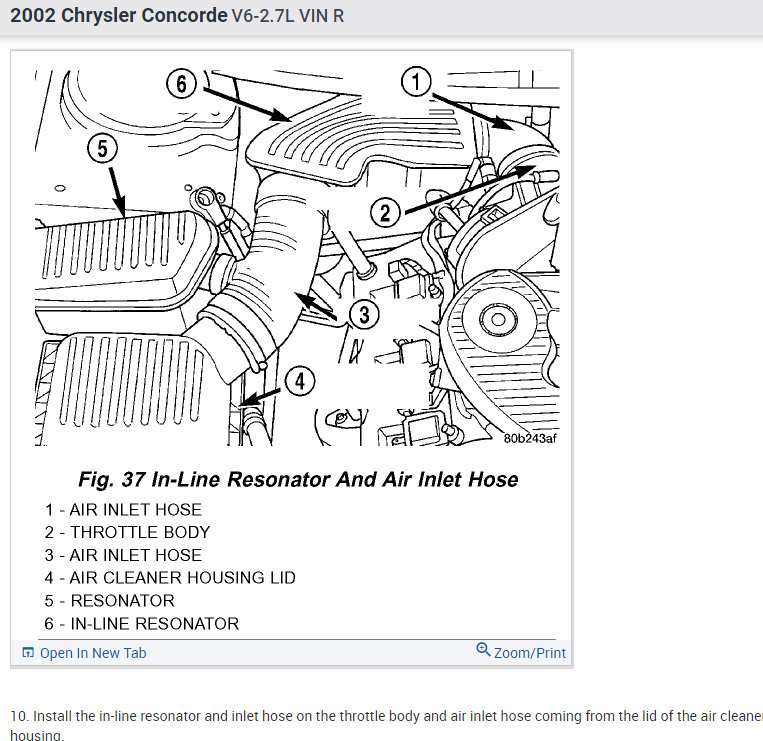 2002 Chrysler Concorde V6-2.7L VIN R

6
1
5
2
3
4
80b243af

Fig. 37 In-Line Resonator And Air Inlet Hose

1 - AIR INLET HOSE
2 - THROTTLE BODY
3 - AIR INLET HOSE
4 - AIR CLEANER HOUSING LID
5 - RESONATOR
6 - IN-LINE RESONATOR

Open In New Tab
Zoom/Print

10. Install the in-line resonator and inlet hose on the throttle body and air inlet hose coming from the lid of the air cleaner housing.