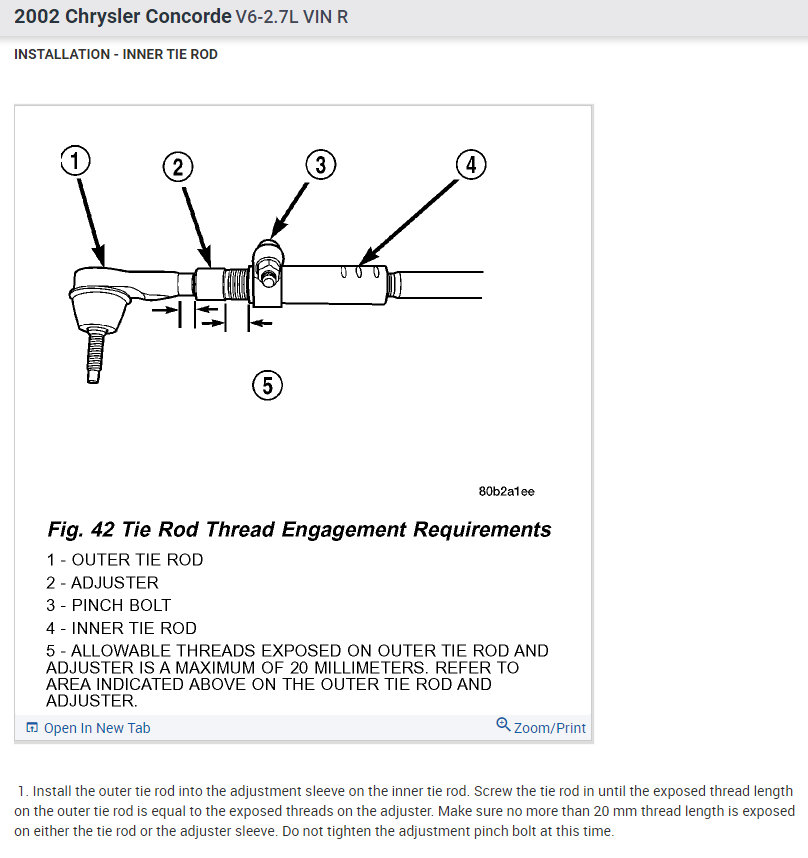 2002 Chrysler Concorde V6-2.7L VIN R

INSTALLATION - INNER TIE ROD

1

2

3

4

5

80b2a1ee

Fig. 42 Tie Rod Thread Engagement Requirements

1 - OUTER TIE ROD
2 - ADJUSTER
3 - PINCH BOLT
4 - INNER TIE ROD
5 - ALLOWABLE THREADS EXPOSED ON OUTER TIE ROD AND ADJUSTER IS A MAXIMUM OF 20 MILLIMETERS. REFER TO AREA INDICATED ABOVE ON THE OUTER TIE ROD AND ADJUSTER.

Open In New Tab

Zoom/Print

1. Install the outer tie rod into the adjustment sleeve on the inner tie rod. Screw the tie rod in until the exposed thread length on the outer tie rod is equal to the exposed threads on the adjuster. Make sure no more than 20 mm thread length is exposed on either the tie rod or the adjuster sleeve. Do not tighten the adjustment pinch bolt at this time.