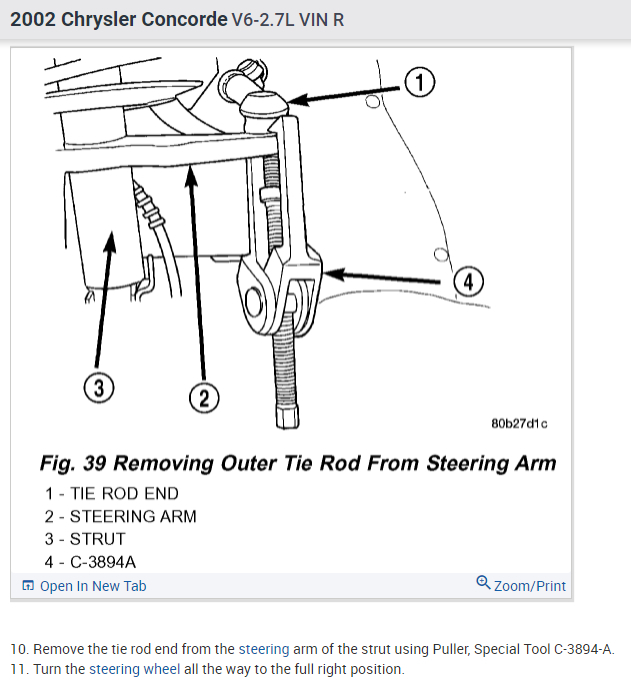 2002 Chrysler Concorde V6-2.7L VIN R

1
4
3
2
80b27d1c

Fig. 39 Removing Outer Tie Rod From Steering Arm

1 - TIE ROD END
2 - STEERING ARM
3 - STRUT
4 - C-3894A

Open In New Tab
Zoom/Print

10. Remove the tie rod end from the steering arm of the strut using Puller, Special Tool C-3894-A.
11. Turn the steering wheel all the way to the full right position.