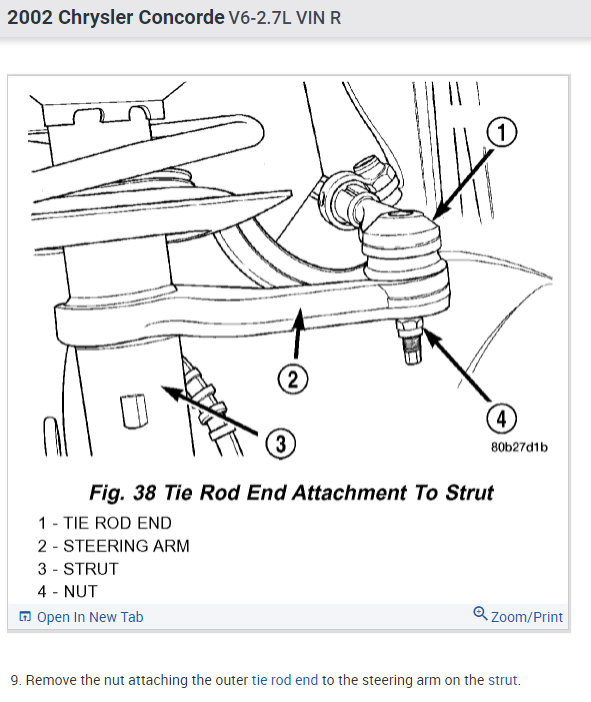 2002 Chrysler Concorde V6-2.7L VIN R

1

2

3

4

80b27d1b

Fig. 38 Tie Rod End Attachment To Strut

1 - TIE ROD END
2 - STEERING ARM
3 - STRUT
4 - NUT

Open In New Tab

Zoom/Print

9. Remove the nut attaching the outer tie rod end to the steering arm on the strut.