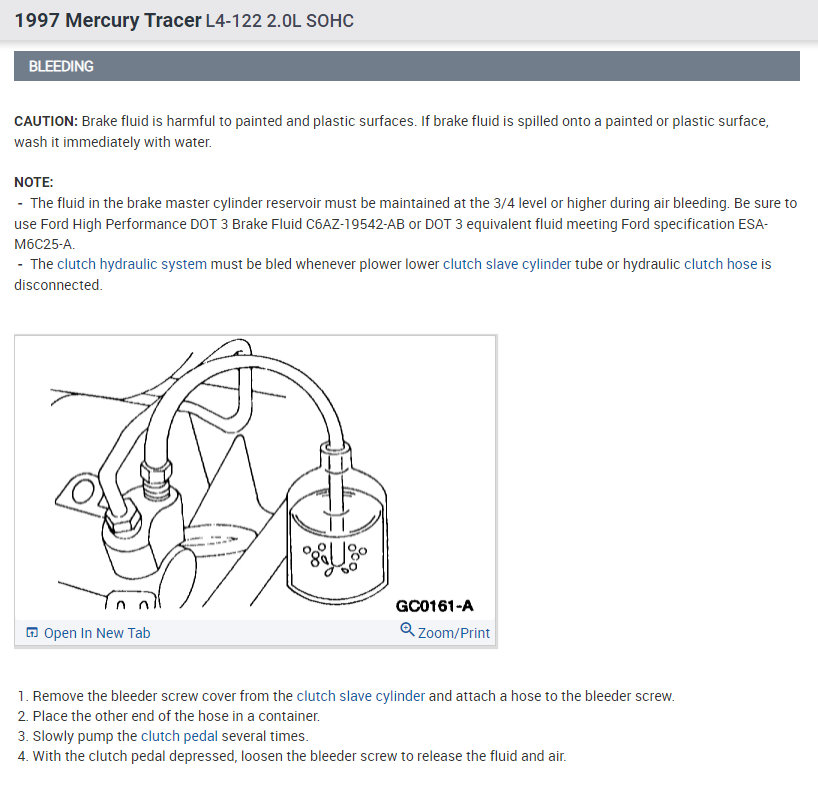 1997 Mercury Tracer L4-122 2.0L SOHC

BLEEDING

CAUTION: Brake fluid is harmful to painted and plastic surfaces. If brake fluid is spilled onto a painted or plastic surface, wash it immediately with water.

NOTE:
- The fluid in the brake master cylinder reservoir must be maintained at the 3/4 level or higher during air bleeding. Be sure to use Ford High Performance DOT 3 Brake Fluid C6AZ-19542-AB or DOT 3 equivalent fluid meeting Ford specification ESA-M6C25-A.
- The clutch hydraulic system must be bled whenever plower lower clutch slave cylinder tube or hydraulic clutch hose is disconnected.

GC0161-A

Open In New Tab

Zoom/Print

1. Remove the bleeder screw cover from the clutch slave cylinder and attach a hose to the bleeder screw.
2. Place the other end of the hose in a container.
3. Slowly pump the clutch pedal several times.
4. With the clutch pedal depressed, loosen the bleeder screw to release the fluid and air.