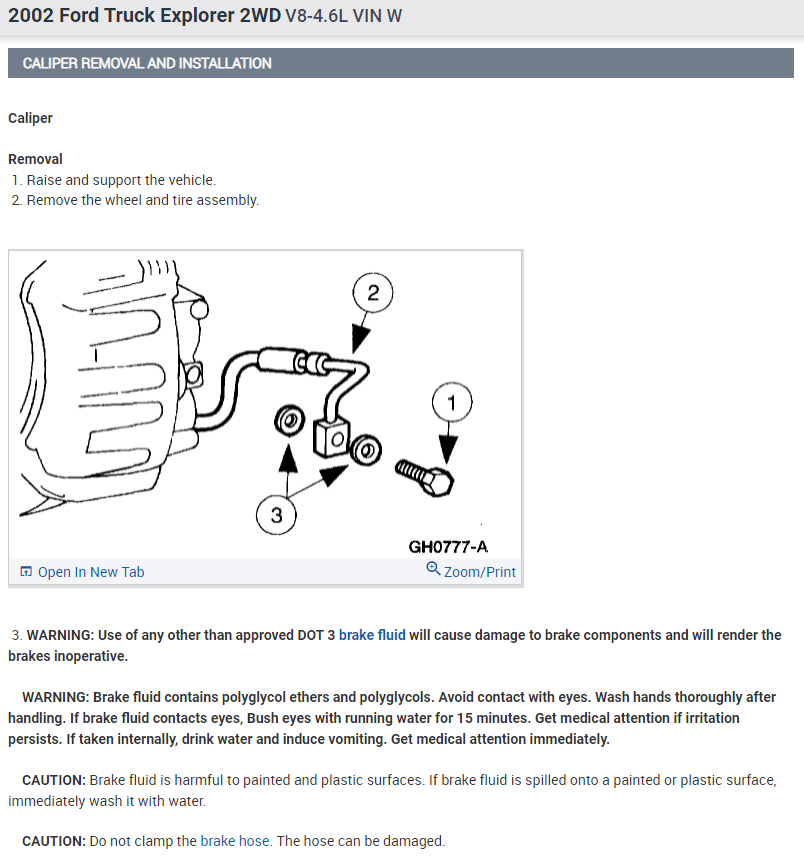 2002 Ford Truck Explorer 2WD V8-4.6L VIN W

CALIPER REMOVAL AND INSTALLATION

Caliper

Removal
1. Raise and support the vehicle.
2. Remove the wheel and tire assembly.

2
1
3
GH0777-A
Open In New Tab
Zoom/Print

3. WARNING: Use of any other than approved DOT 3 brake fluid will cause damage to brake components and will render the brakes inoperative.

WARNING: Brake fluid contains polyglycol ethers and polyglycols. Avoid contact with eyes. Wash hands thoroughly after handling. If brake fluid contacts eyes, Bush eyes with running water for 15 minutes. Get medical attention if irritation persists. If taken internally, drink water and induce vomiting. Get medical attention immediately.

CAUTION: Brake fluid is harmful to painted and plastic surfaces. If brake fluid is spilled onto a painted or plastic surface, immediately wash it with water.

CAUTION: Do not clamp the brake hose. The hose can be damaged.