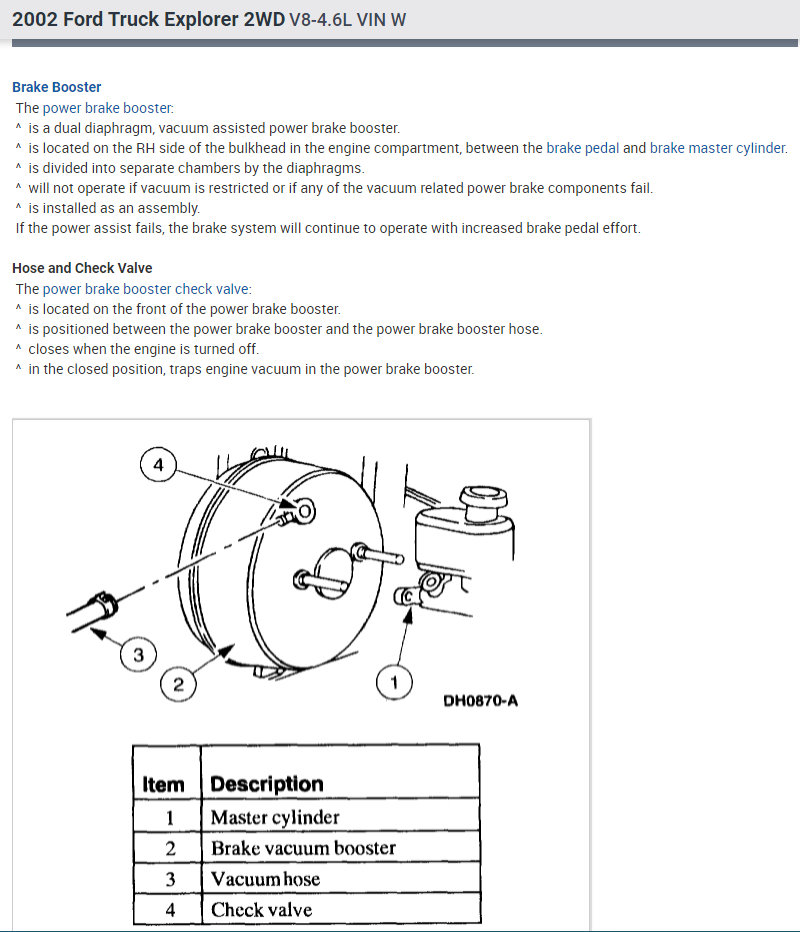 2002 Ford Truck Explorer 2WD V8-4.6L VIN W

Brake Booster
The power brake booster:
^ is a dual diaphragm, vacuum assisted power brake booster.
^ is located on the RH side of the bulkhead in the engine compartment, between the brake pedal and brake master cylinder.
^ is divided into separate chambers by the diaphragms.
^ will not operate if vacuum is restricted or if any of the vacuum related power brake components fail.
^ is installed as an assembly.
If the power assist fails, the brake system will continue to operate with increased brake pedal effort.

Hose and Check Valve
The power brake booster check valve:
^ is located on the front of the power brake booster.
^ is positioned between the power brake booster and the power brake booster hose.
^ closes when the engine is turned off.
^ in the closed position, traps engine vacuum in the power brake booster.

4
3
2
1
DH0870-A

| Item | Description |
|---|---|
| 1 | Master cylinder |
| 2 | Brake vacuum booster |
| 3 | Vacuum hose |
| 4 | Check valve |