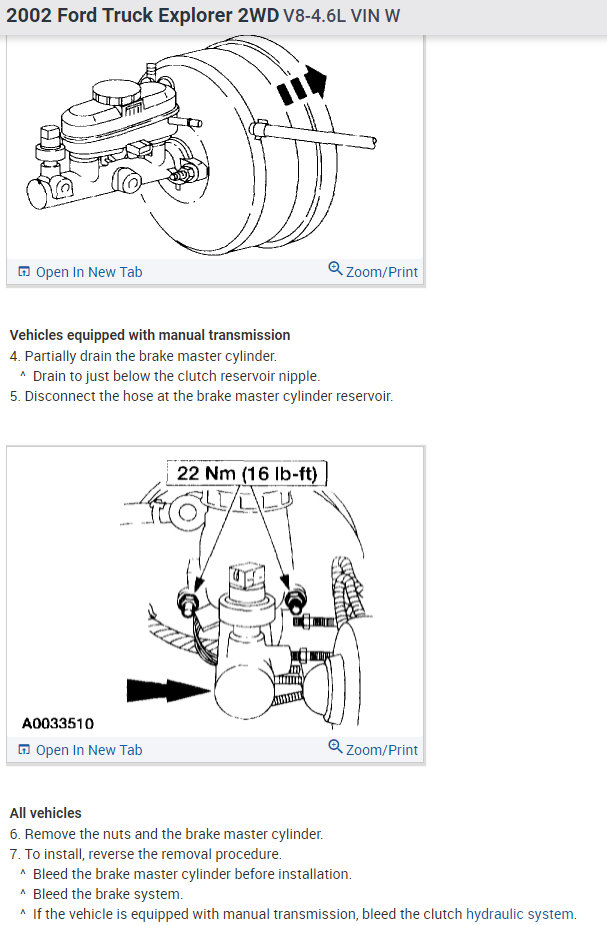 2002 Ford Truck Explorer 2WD V8-4.6L VIN W

Open In New Tab
Zoom/Print

Vehicles equipped with manual transmission
4. Partially drain the brake master cylinder.
^ Drain to just below the clutch reservoir nipple.
5. Disconnect the hose at the brake master cylinder reservoir.

22 Nm (16 lb-ft)
A0033510
Open In New Tab
Zoom/Print

All vehicles
6. Remove the nuts and the brake master cylinder.
7. To install, reverse the removal procedure.
^ Bleed the brake master cylinder before installation.
^ Bleed the brake system.
^ If the vehicle is equipped with manual transmission, bleed the clutch hydraulic system.