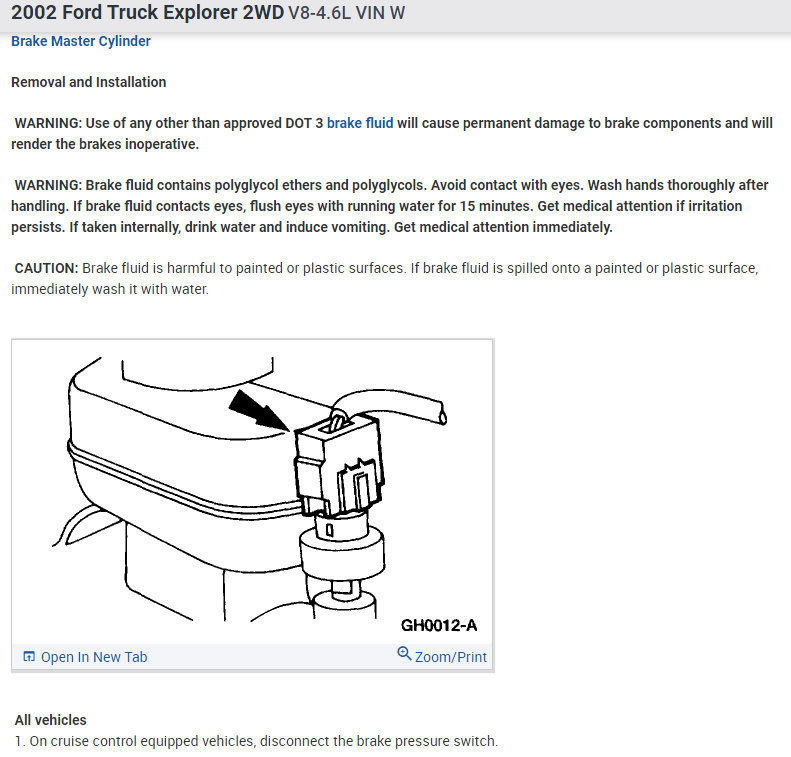 2002 Ford Truck Explorer 2WD V8-4.6L VIN W

Brake Master Cylinder

Removal and Installation

WARNING: Use of any other than approved DOT 3 brake fluid will cause permanent damage to brake components and will render the brakes inoperative.

WARNING: Brake fluid contains polyglycol ethers and polyglycols. Avoid contact with eyes. Wash hands thoroughly after handling. If brake fluid contacts eyes, flush eyes with running water for 15 minutes. Get medical attention if irritation persists. If taken internally, drink water and induce vomiting. Get medical attention immediately.

CAUTION: Brake fluid is harmful to painted or plastic surfaces. If brake fluid is spilled onto a painted or plastic surface, immediately wash it with water.

GH0012-A

Open In New Tab

Zoom/Print

All vehicles

1. On cruise control equipped vehicles, disconnect the brake pressure switch.