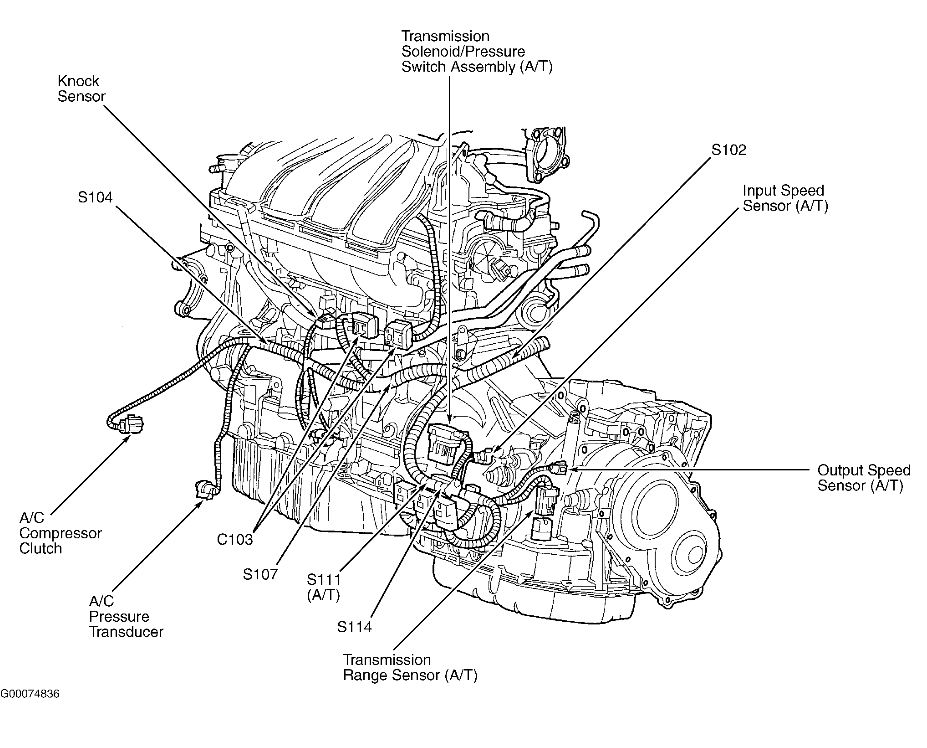 Transmission Solenoid/Pressure Switch Assembly (A/T)

Knock Sensor

S102

S104

Input Speed Sensor (A/T)

Output Speed Sensor (A/T)

A/C Compressor Clutch

C103

S107

S111 (A/T)

A/C Pressure Transducer

S114

Transmission Range Sensor (A/T)

G00074836