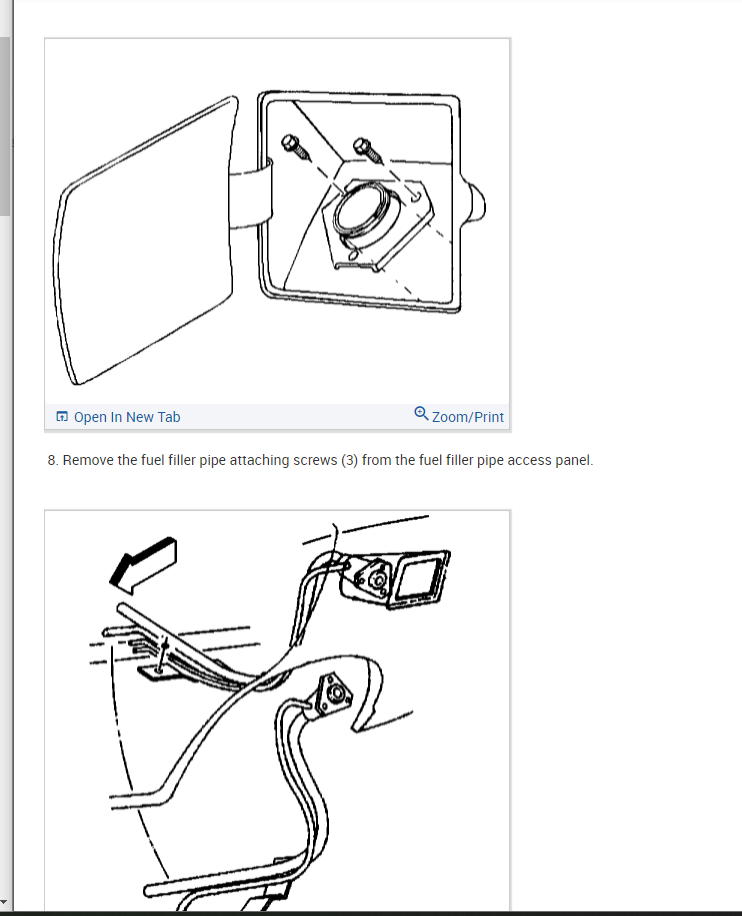 Open In New Tab

Zoom/Print

8. Remove the fuel filler pipe attaching screws (3) from the fuel filler pipe access panel.